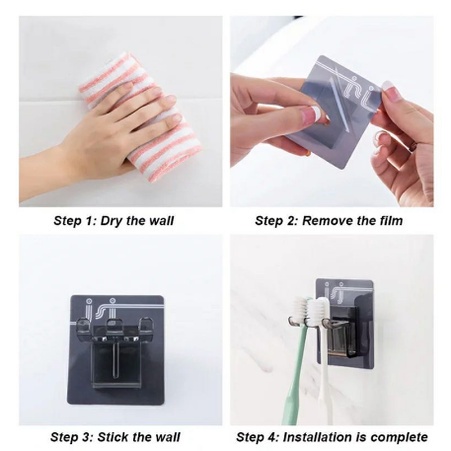 Step 1: Dry the wall

Step 2: Remove the film

Step 3: Stick the wall

Step 4: Installation is complete