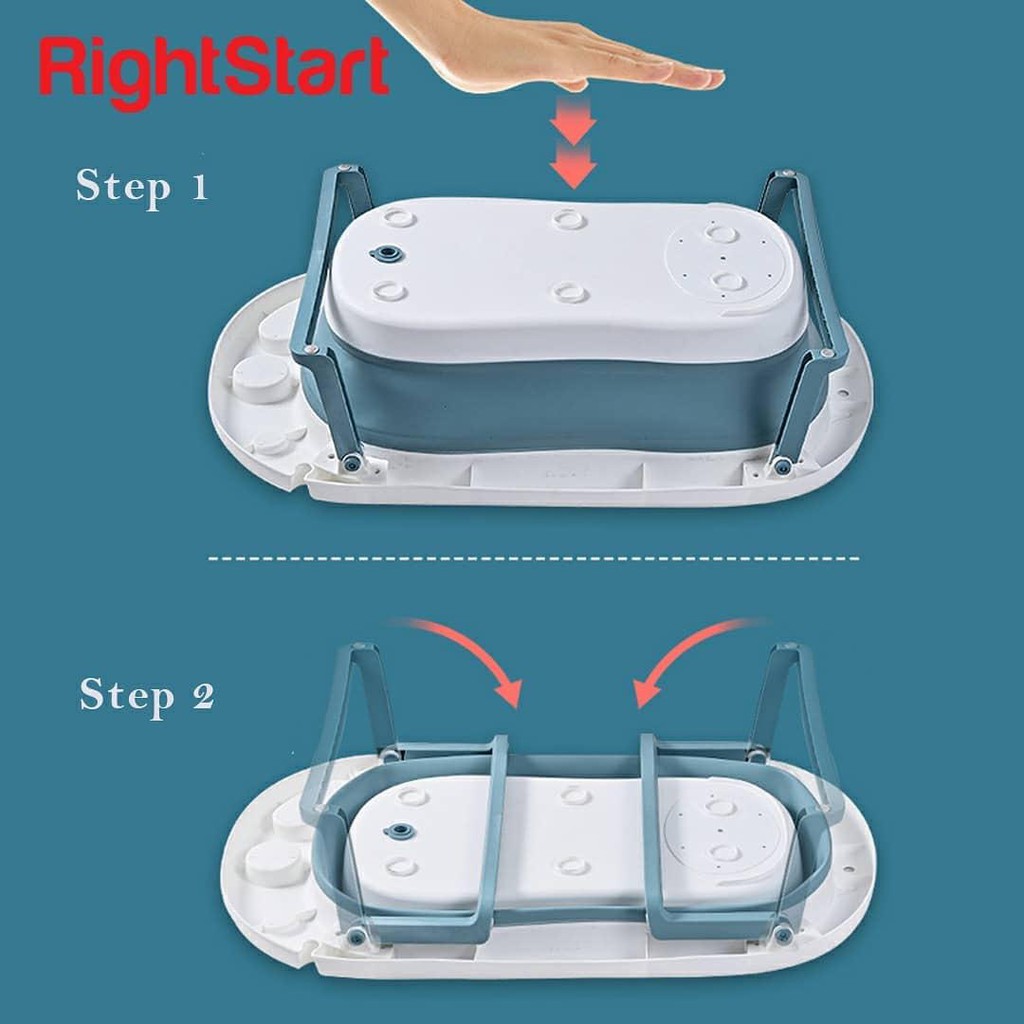 RightStart

Step 1

Step 2