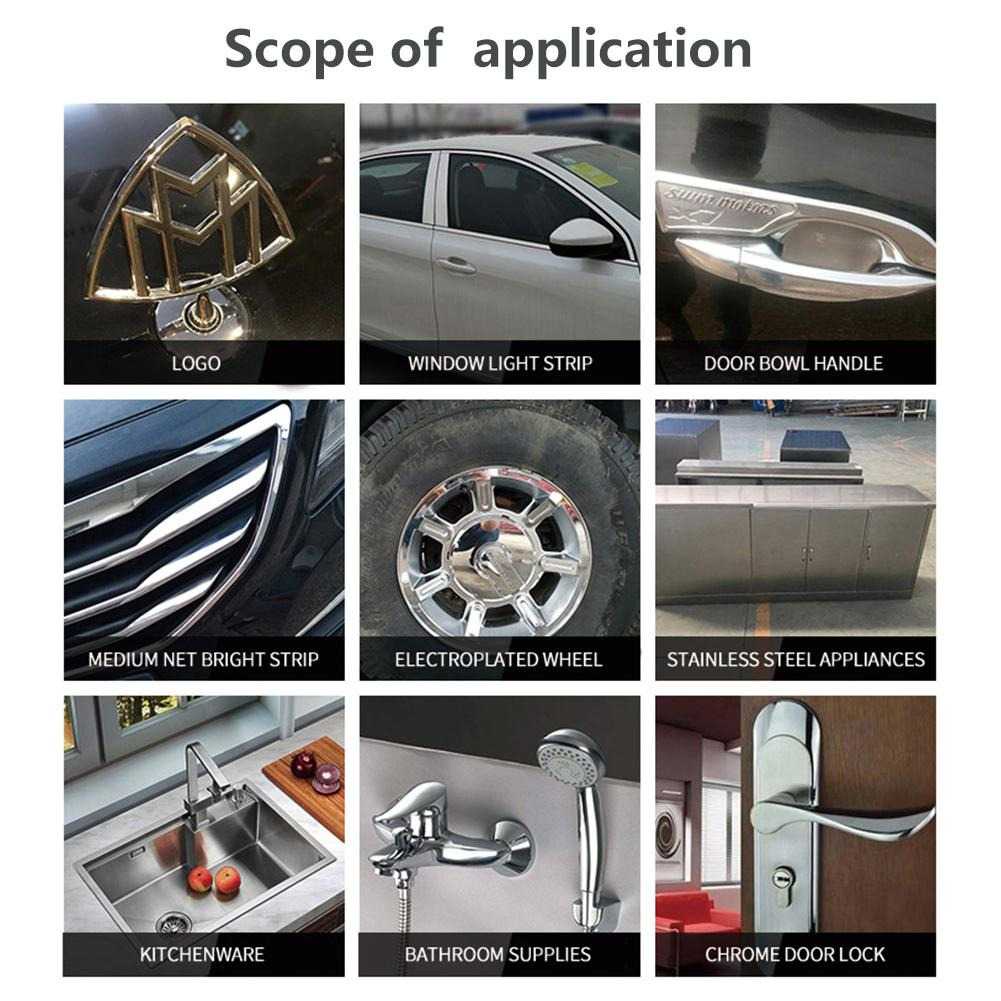 Scope of application

LOGO

WINDOW LIGHT STRIP

DOOR BOWL HANDLE

MEDIUM NET BRIGHT STRIP

ELECTROPLATED WHEEL

STAINLESS STEEL APPLIANCES

KITCHENWARE

BATHROOM SUPPLIES

CHROME DOOR LOCK