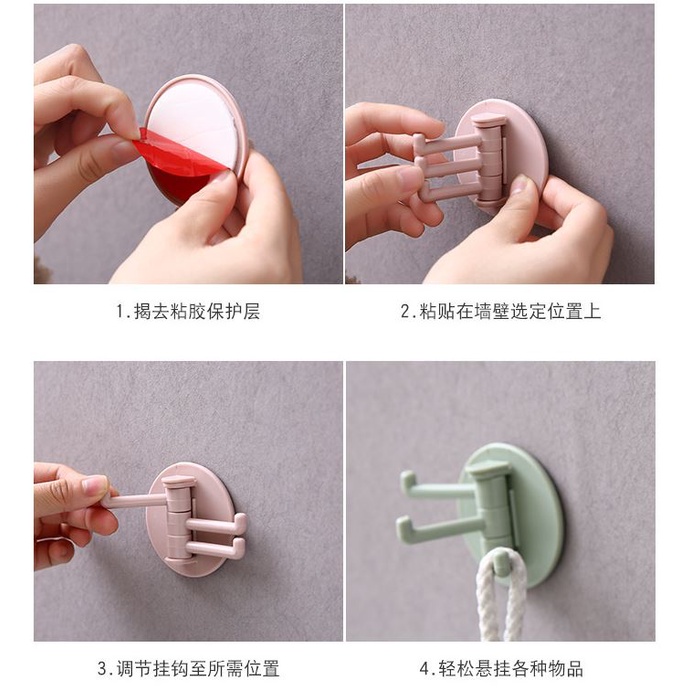 1.揭去粘胶保护层

2.粘贴在墙壁选定位置上

3.调节挂钩至所需位置

4.轻松悬挂各种物品