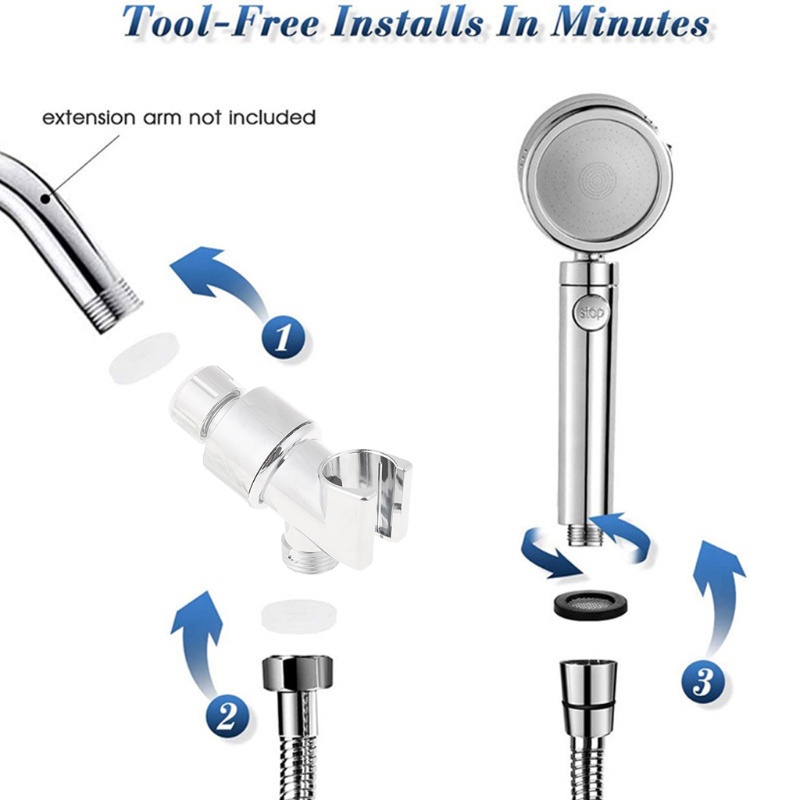 Tool-Free Installs In Minutes

extension arm not included

1

stop

2

3