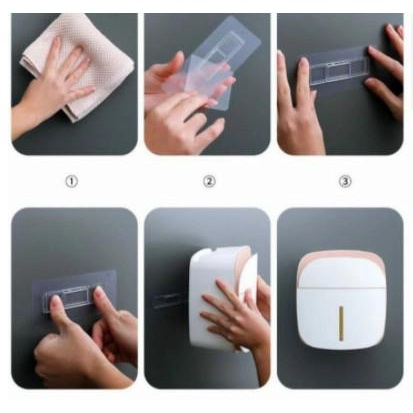 ①

②

③