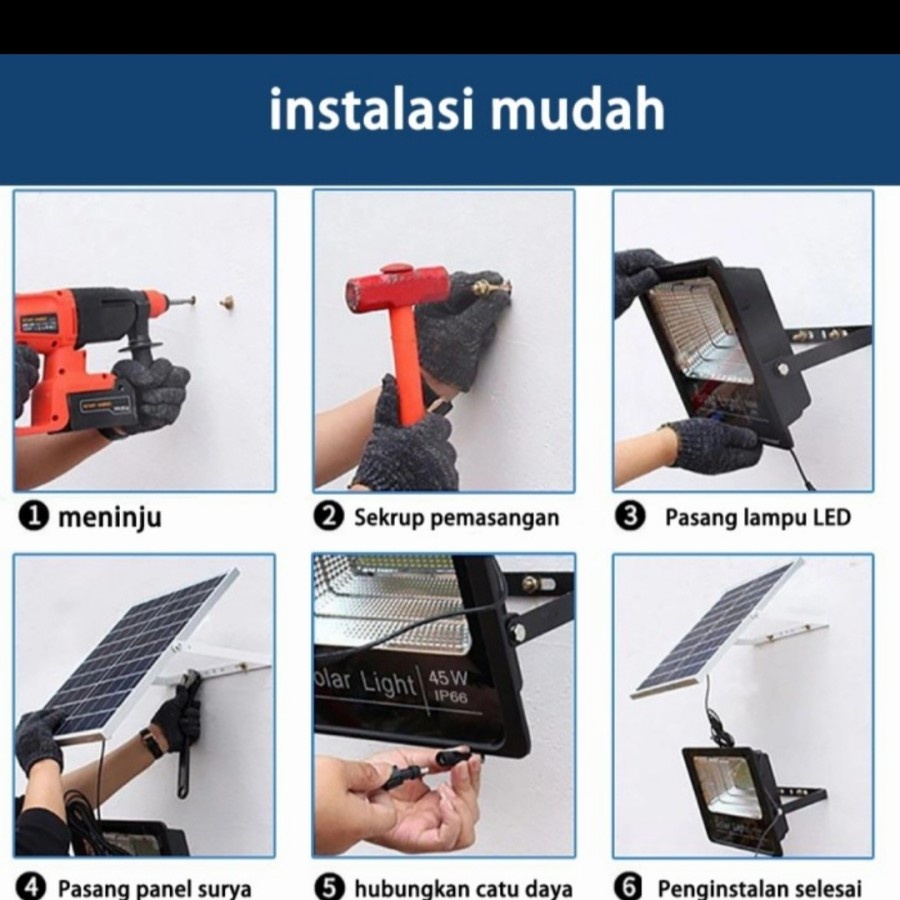 instalasi mudah

❶ meninju

❷ Sekrup pemasangan

❸ Pasang lampu LED

olar Light 45W IP66

❹ Pasang panel surya

❺ hubungkan catu daya

❻ Penginstalan selesai