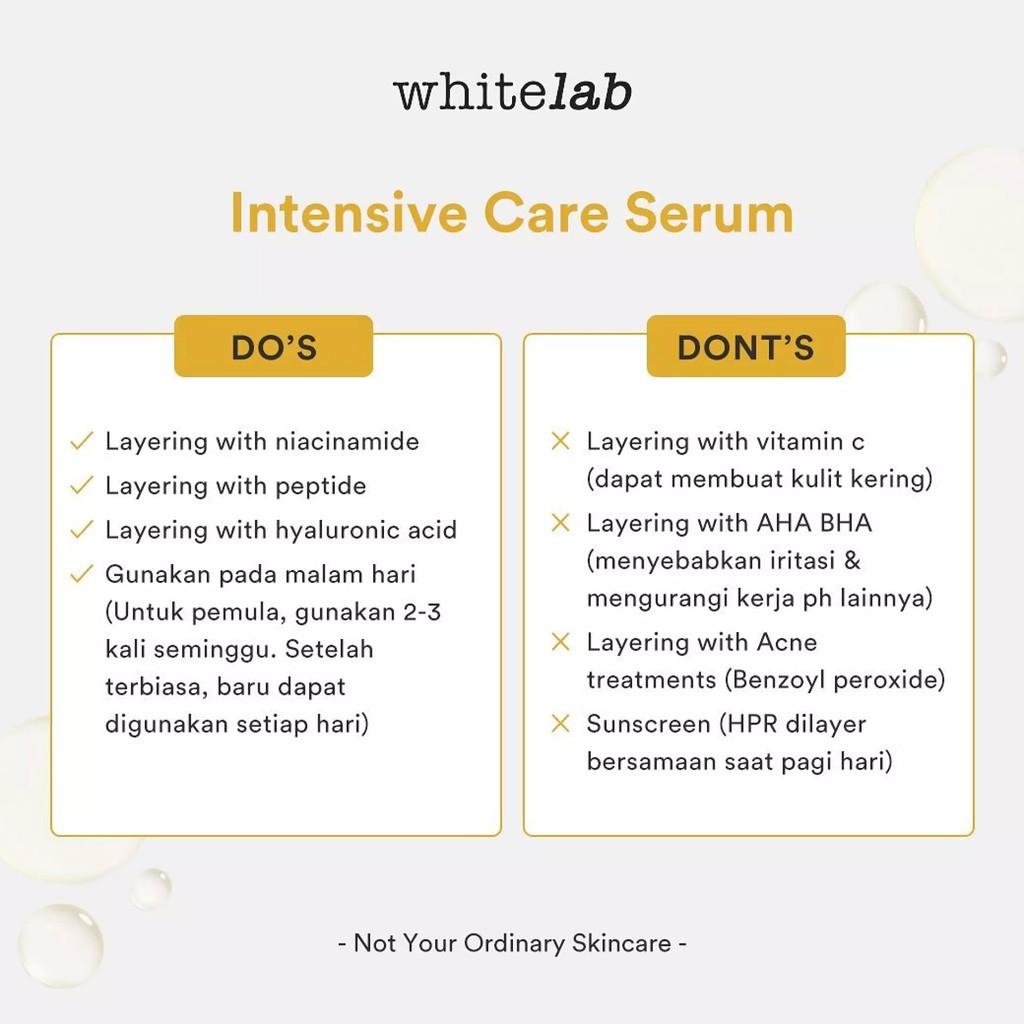 whitelab

Intensive Care Serum

DO'S

✓ Layering with niacinamide
✓ Layering with peptide
✓ Layering with hyaluronic acid
✓ Gunakan pada malam hari (Untuk pemula, gunakan 2-3 kali seminggu. Setelah terbiasa, baru dapat digunakan setiap hari)

DONT'S

✕ Layering with vitamin c (dapat membuat kulit kering)
✕ Layering with AHA BHA (menyebabkan iritasi & mengurangi kerja ph lainnya)
✕ Layering with Acne treatments (Benzoyl peroxide)
✕ Sunscreen (HPR dilayer bersamaan saat pagi hari)

- Not Your Ordinary Skincare -