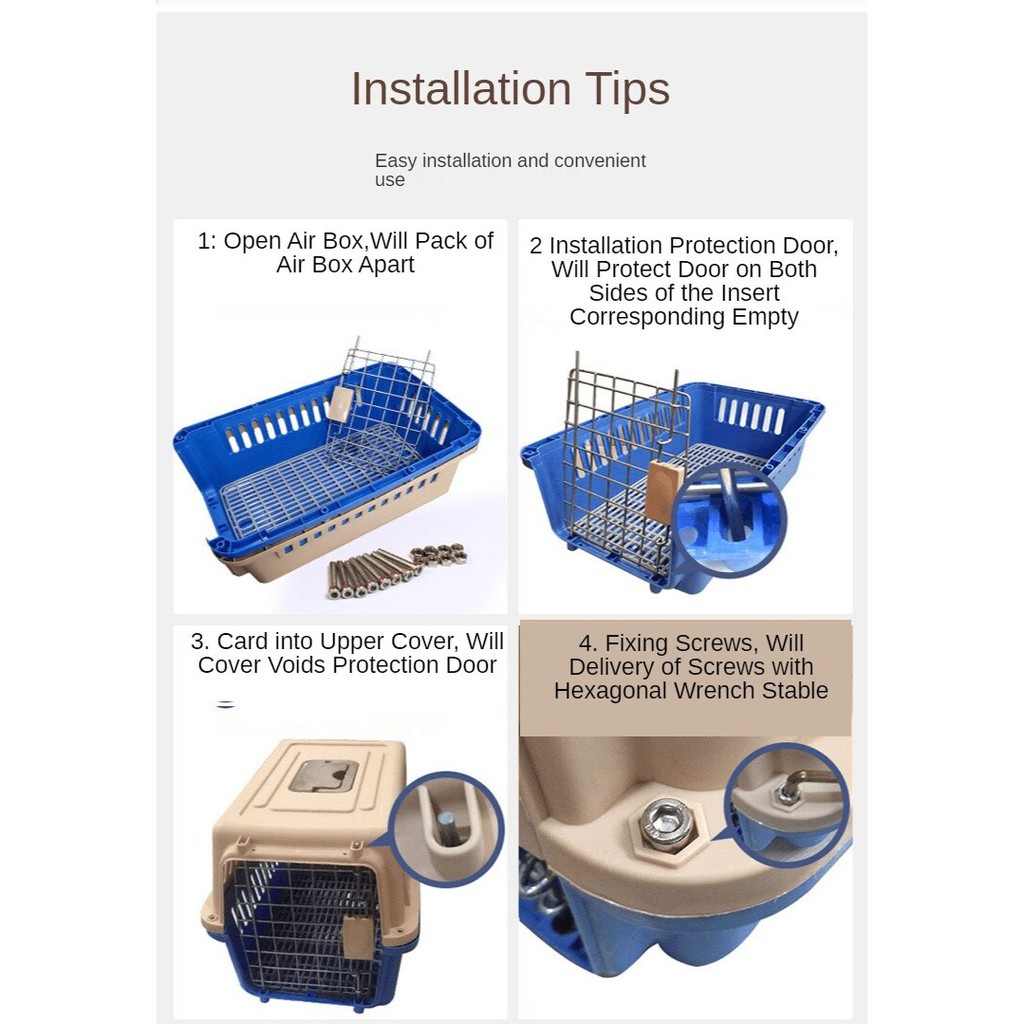 Installation Tips

Easy installation and convenient use

1: Open Air Box,Will Pack of Air Box Apart

2 Installation Protection Door, Will Protect Door on Both Sides of the Insert Corresponding Empty

3. Card into Upper Cover, Will Cover Voids Protection Door

4. Fixing Screws, Will Delivery of Screws with Hexagonal Wrench Stable