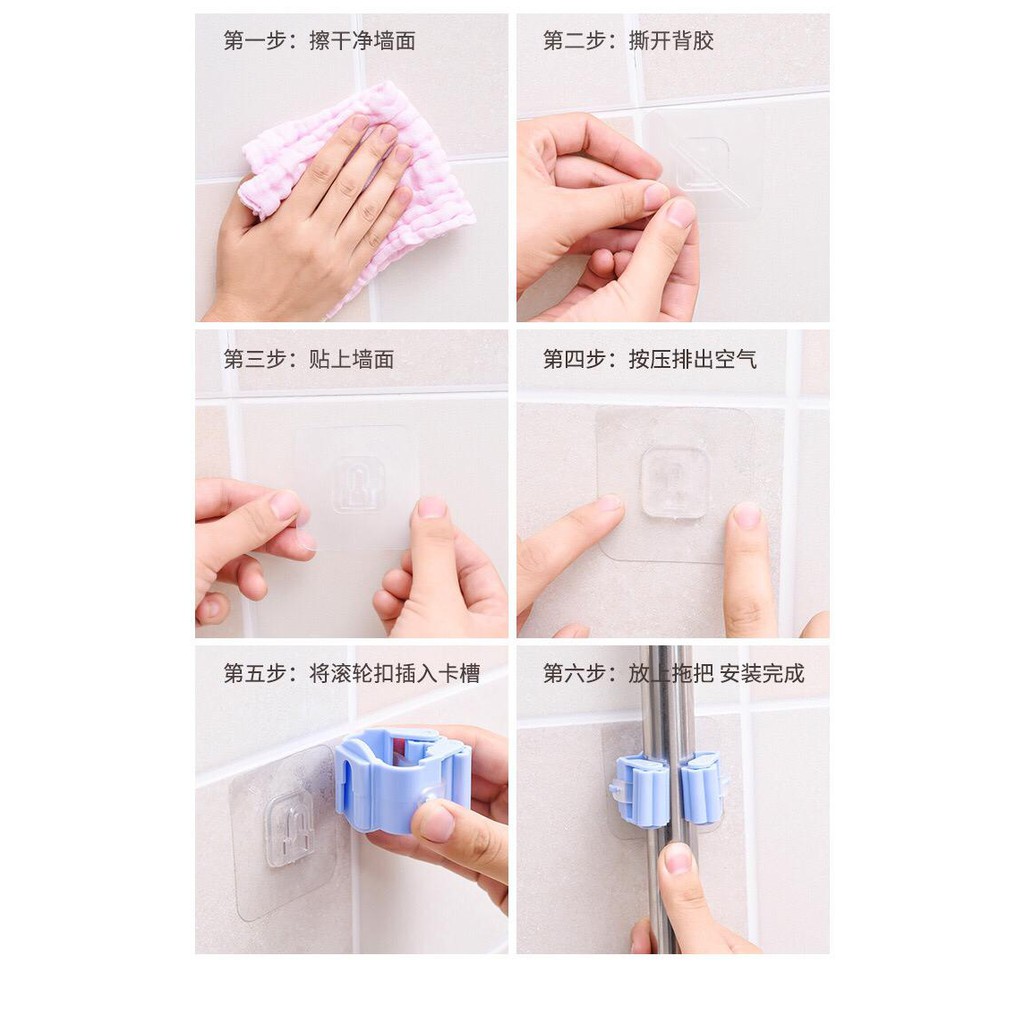 第一步：擦干净墙面

第二步：撕开背胶

第三步：贴上墙面

第四步：按压排出空气

第五步：将滚轮扣插入卡槽

第六步：放上拖把 安装完成