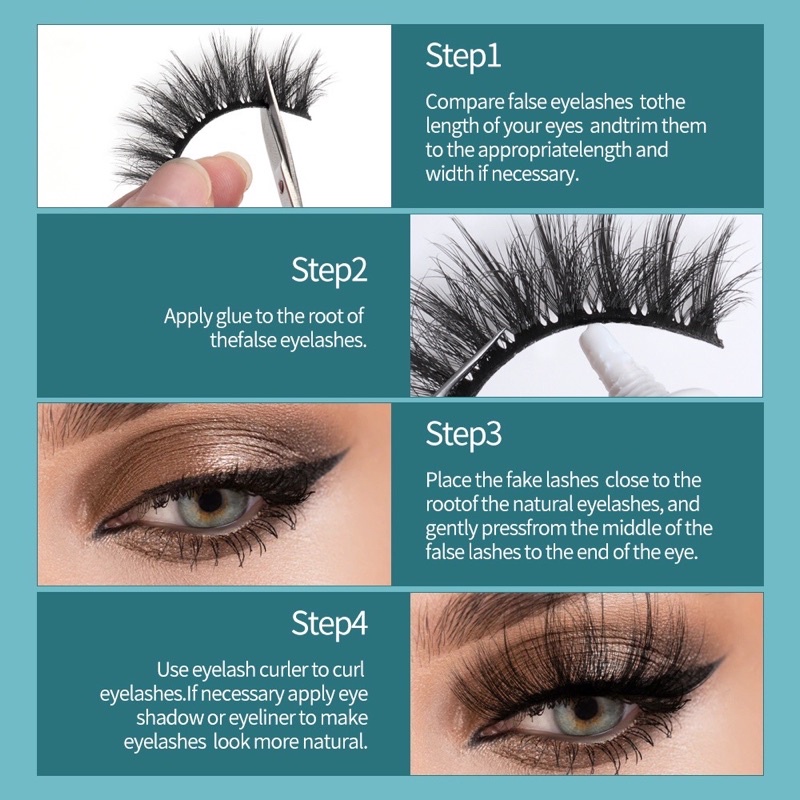 Step1

Compare false eyelashes tothe length of your eyes andtrim them to the appropriatelength and width if necessary.

Step2

Apply glue to the root of thefalse eyelashes.

Step3

Place the fake lashes close to the rootof the natural eyelashes, and gently pressfrom the middle of the false lashes to the end of the eye.

Step4

Use eyelash curler to curl eyelashes.If necessary apply eye shadow or eyeliner to make eyelashes look more natural.