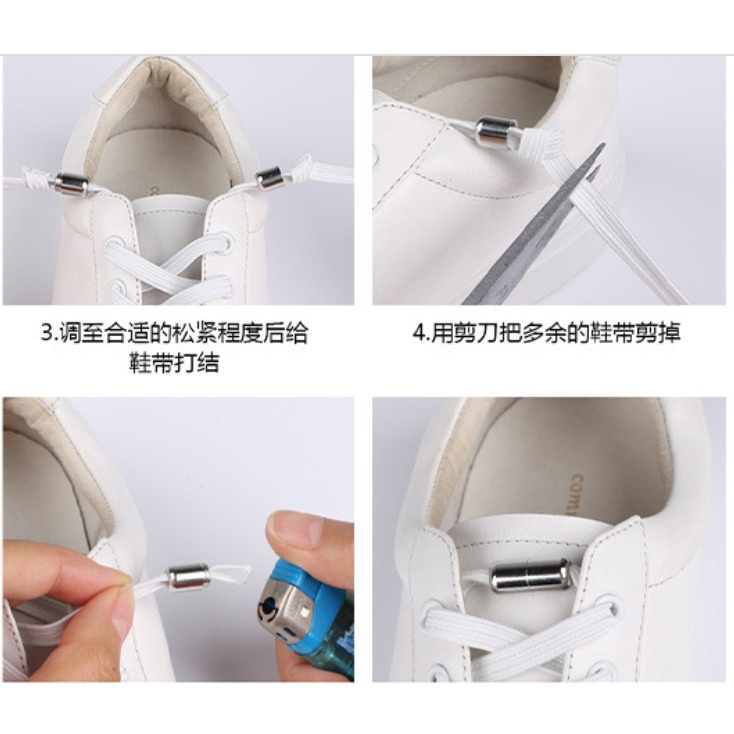 3.调至合适的松紧程度后给鞋带打结

4.用剪刀把多余的鞋带剪掉