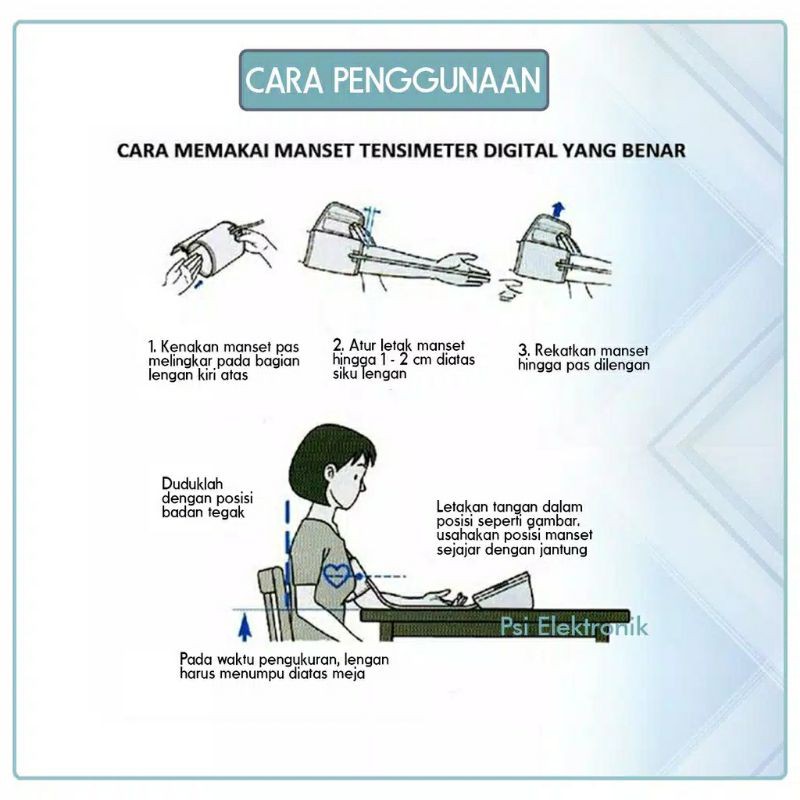 CARA PENGGUNAAN

CARA MEMAKAI MANSET TENSIMETER DIGITAL YANG BENAR

1. Kenakan manset pas melingkar pada bagian lengan kiri atas

2. Atur letak manset hingga 1 - 2 cm diatas siku lengan

3. Rekatkan manset hingga pas dilengan

Duduklah dengan posisi badan tegak

Letakan tangan dalam posisi seperti gambar, usahakan posisi manset sejajar dengan jantung

Psi Elektronik

Pada waktu pengukuran, lengan harus menumpu diatas meja