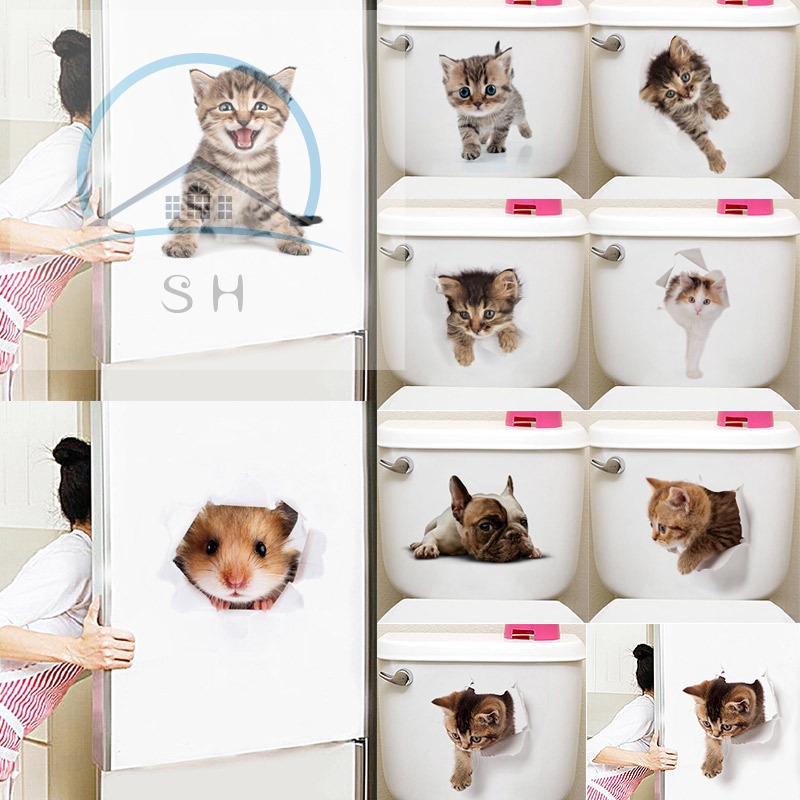 SH