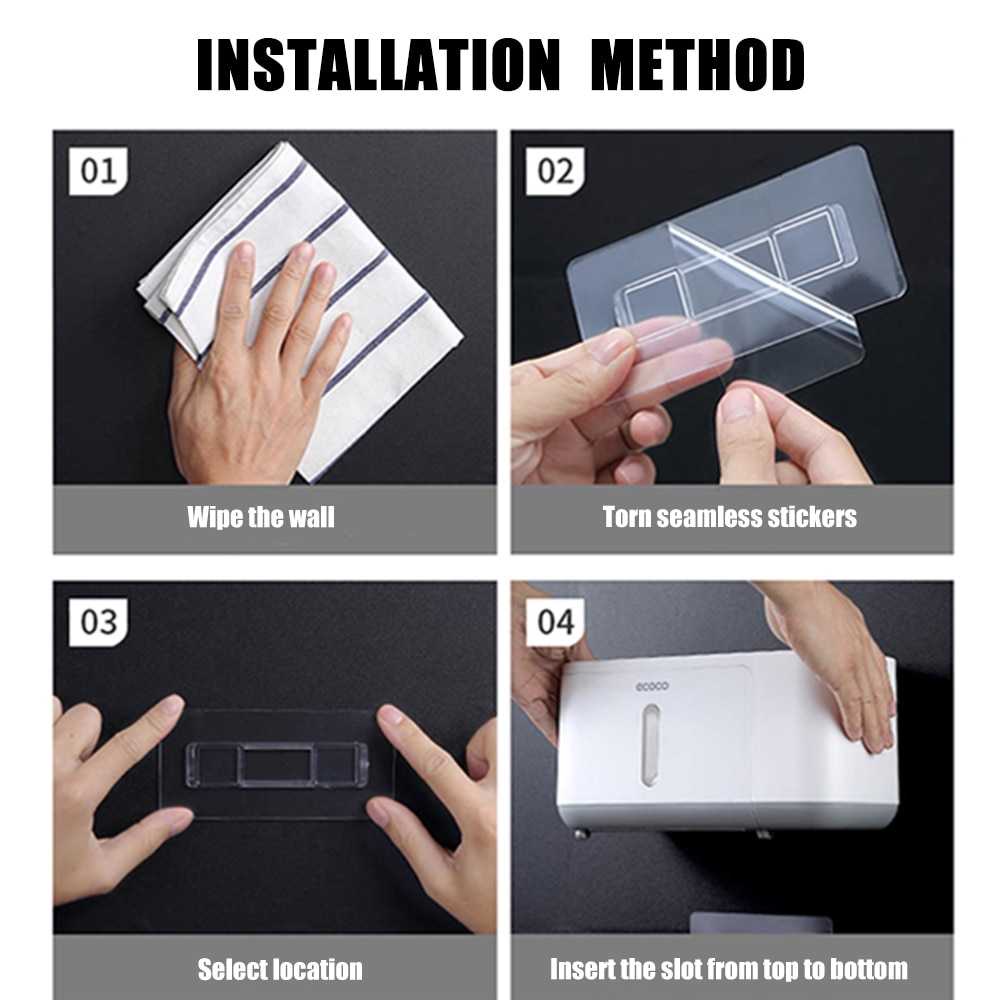 INSTALLATION METHOD

01

Wipe the wall

02

Torn seamless stickers

03

Select location

04

ecoco

Insert the slot from top to bottom