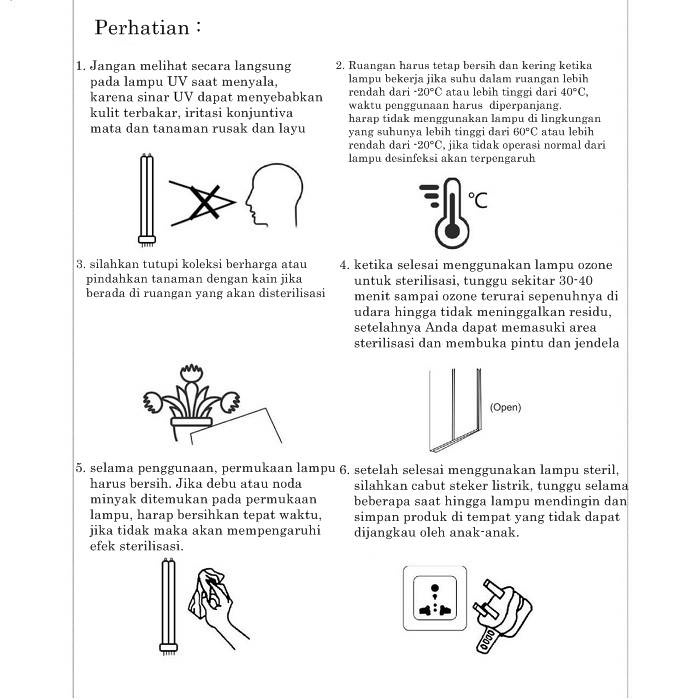 Perhatian :

1. Jangan melihat secara langsung pada lampu UV saat menyala, karena sinar UV dapat menyebabkan kulit terbakar, iritasi konjuntiva mata dan tanaman rusak dan layu

2. Ruangan harus tetap bersih dan kering ketika lampu bekerja jika suhu dalam ruangan lebih rendah dari -20°C atau lebih tinggi dari 40°C, waktu penggunaan harus diperpanjang. harap tidak menggunakan lampu di lingkungan yang suhunya lebih tinggi dari 60°C atau lebih rendah dari -20°C, jika tidak operasi normal dari lampu desinfeksi akan terpengaruh

°C

3. silahkan tutupi koleksi berharga atau pindahkan tanaman dengan kain jika berada di ruangan yang akan disterilisasi

4. ketika selesai menggunakan lampu ozone untuk sterilisasi, tunggu sekitar 30-40 menit sampai ozone terurai sepenuhnya di udara hingga tidak meninggalkan residu, setelahnya Anda dapat memasuki area sterilisasi dan membuka pintu dan jendela

(Open)

5. selama penggunaan, permukaan lampu harus bersih. Jika debu atau noda minyak ditemukan pada permukaan lampu, harap bersihkan tepat waktu, jika tidak maka akan mempengaruhi efek sterilisasi.

6. setelah selesai menggunakan lampu steril, silahkan cabut steker listrik, tunggu selama beberapa saat hingga lampu mendingin dan simpan produk di tempat yang tidak dapat dijangkau oleh anak-anak.