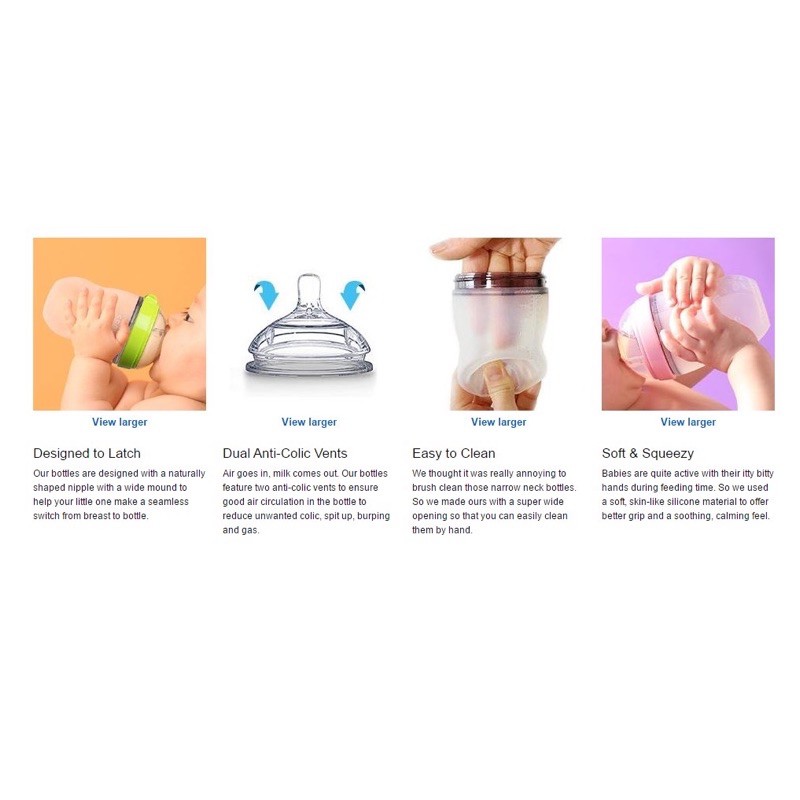 View larger

Designed to Latch

Our bottles are designed with a naturally shaped nipple with a wide mound to help your little one make a seamless switch from breast to bottle.

View larger

Dual Anti-Colic Vents

Air goes in, milk comes out. Our bottles feature two anti-colic vents to ensure good air circulation in the bottle to reduce unwanted colic, spit up, burping and gas.

View larger

Easy to Clean

We thought it was really annoying to brush clean those narrow neck bottles. So we made ours with a super wide opening so that you can easily clean them by hand.

View larger

Soft & Squeezy

Babies are quite active with their itty bitty hands during feeding time. So we used a soft, skin-like silicone material to offer better grip and a soothing, calming feel.