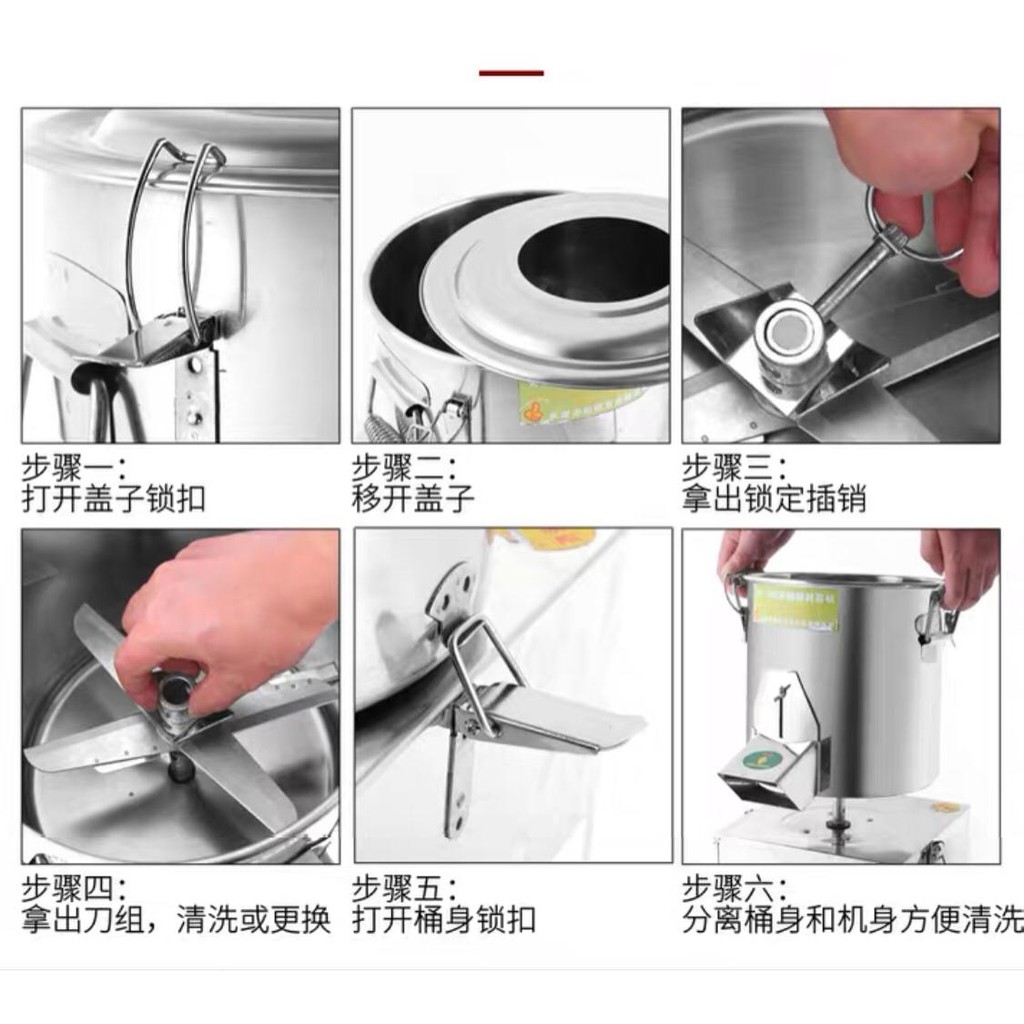 步骤一：
打开盖子锁扣

步骤二：
移开盖子

步骤三：
拿出锁定插销

步骤四：
拿出刀组，清洗或更换

步骤五：
打开桶身锁扣

步骤六：
分离桶身和机身方便清洗