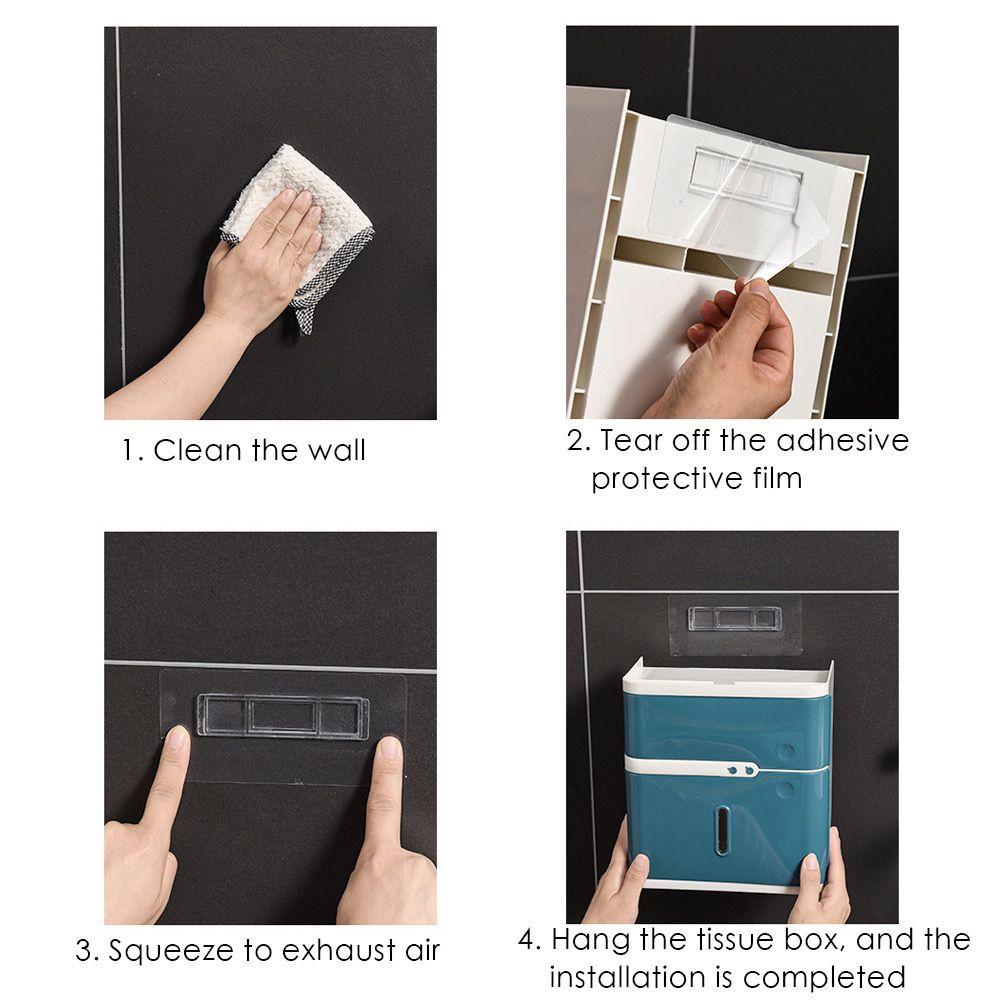 1. Clean the wall

2. Tear off the adhesive protective film

3. Squeeze to exhaust air

4. Hang the tissue box, and the installation is completed