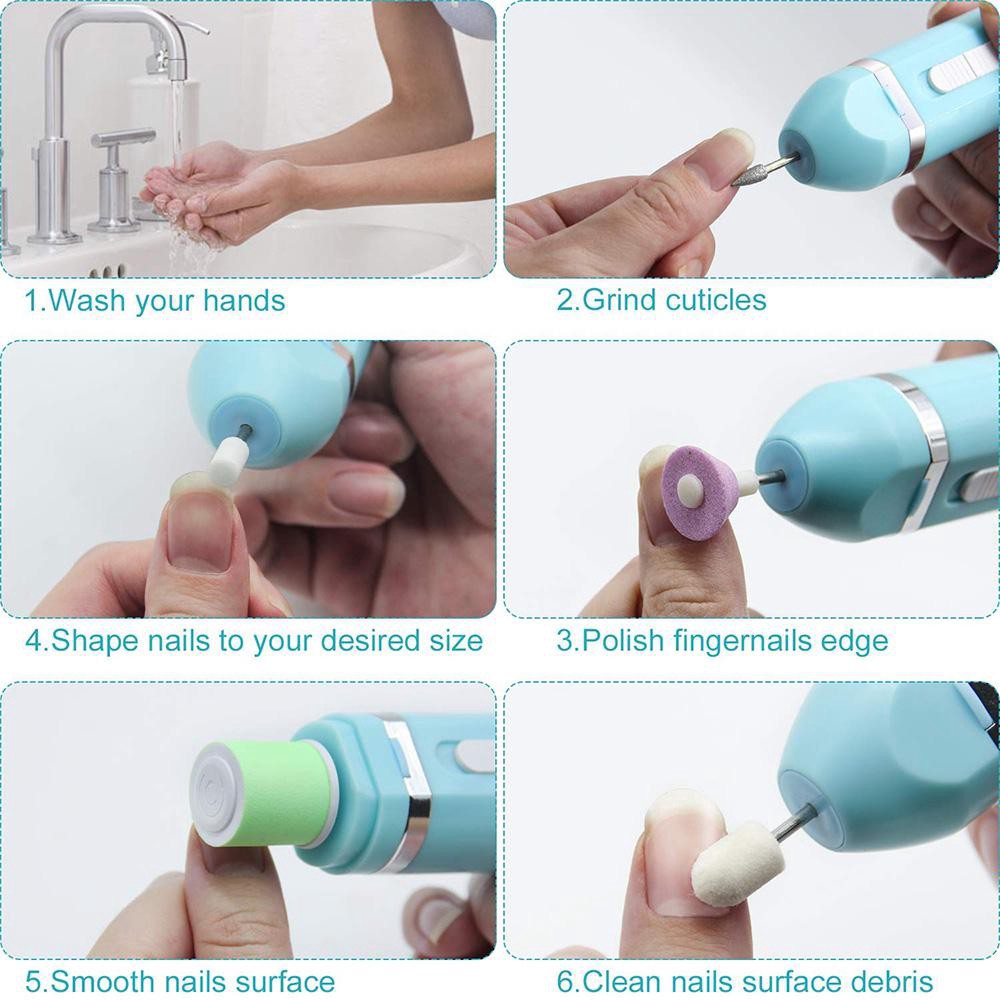 1.Wash your hands

2.Grind cuticles

4.Shape nails to your desired size

3.Polish fingernails edge

5.Smooth nails surface

6.Clean nails surface debris