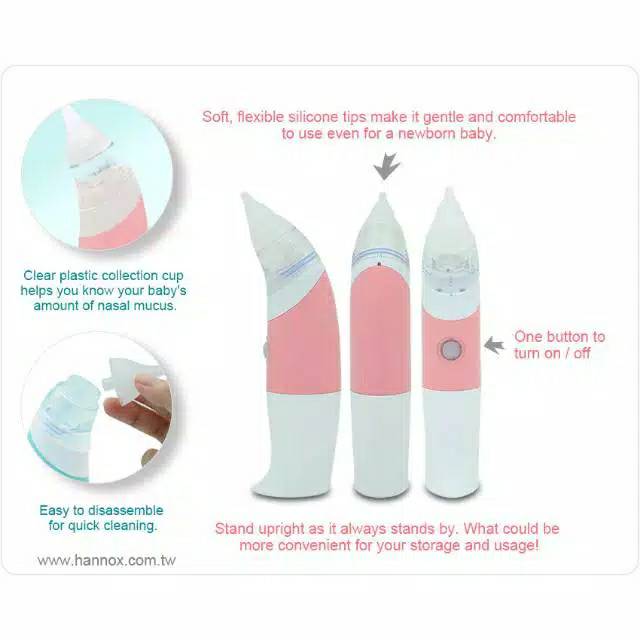 Soft, flexible silicone tips make it gentle and comfortable to use even for a newborn baby.

Clear plastic collection cup helps you know your baby's amount of nasal mucus.

One button to turn on / off

Easy to disassemble for quick cleaning.

Stand upright as it always stands by. What could be more convenient for your storage and usage!

www.hannox.com.tw