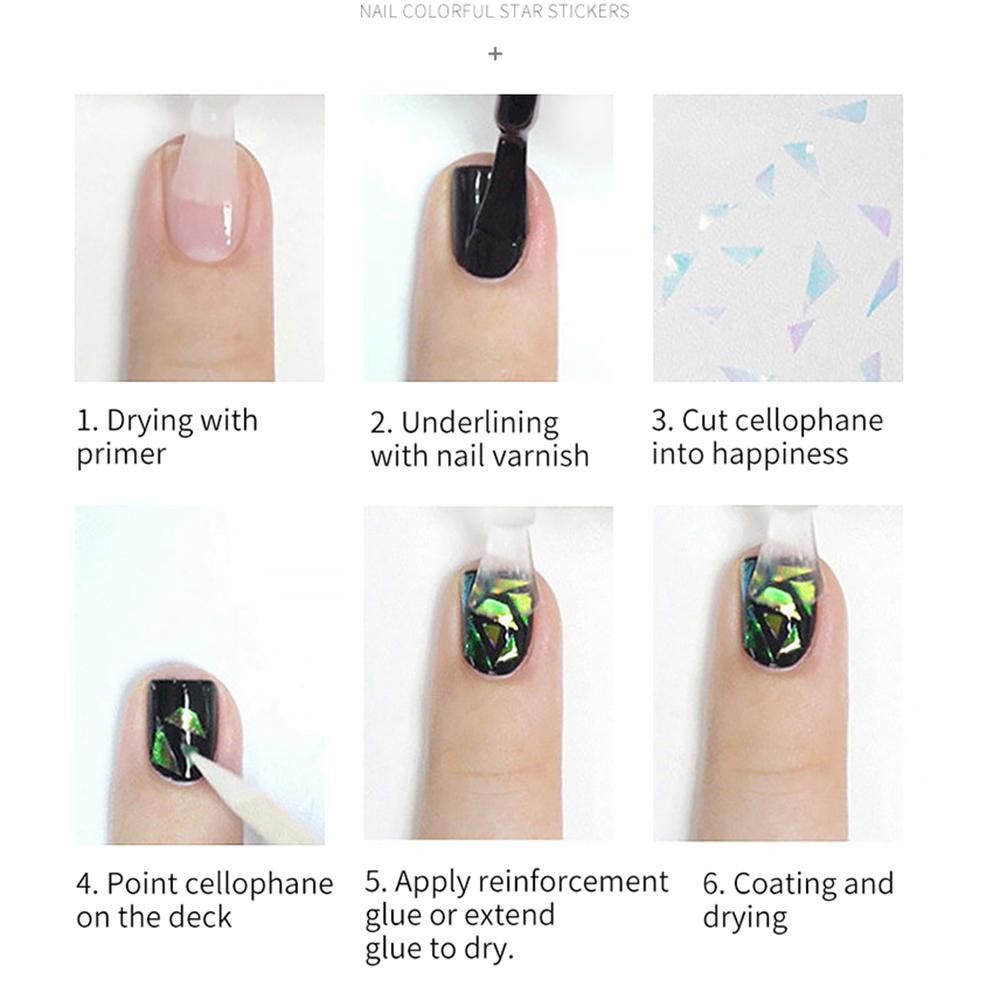 NAIL COLORFUL STAR STICKERS

+

1. Drying with primer

2. Underlining with nail varnish

3. Cut cellophane into happiness

4. Point cellophane on the deck

5. Apply reinforcement glue or extend glue to dry.

6. Coating and drying