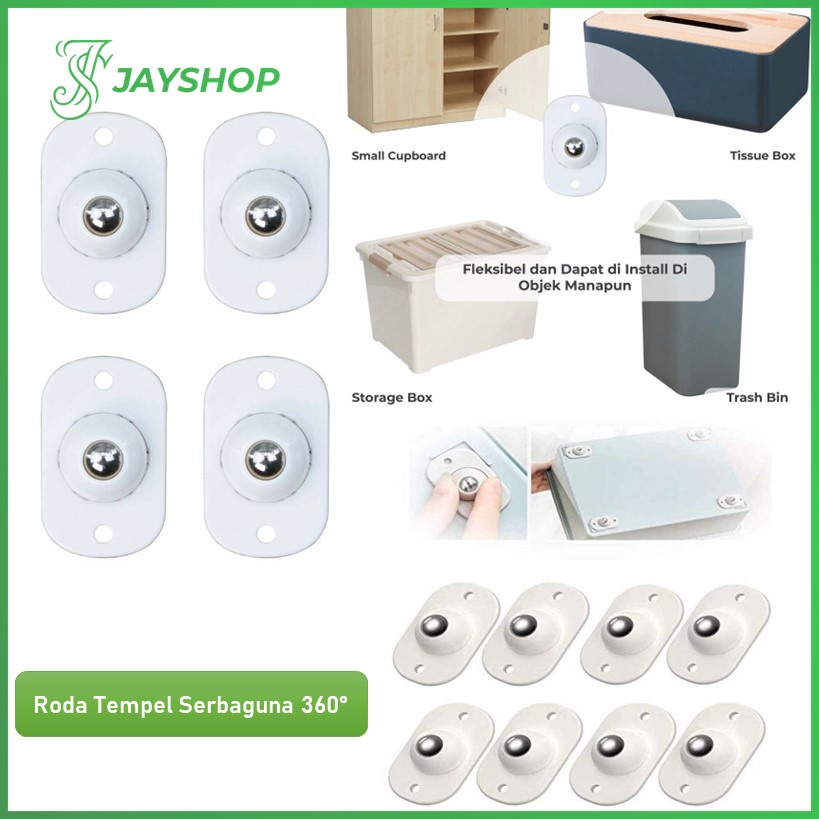 JAYSHOP

Small Cupboard

Tissue Box

Fleksibel dan Dapat di Install Di Objek Manapun

Storage Box

Trash Bin

Roda Tempel Serbaguna 360°