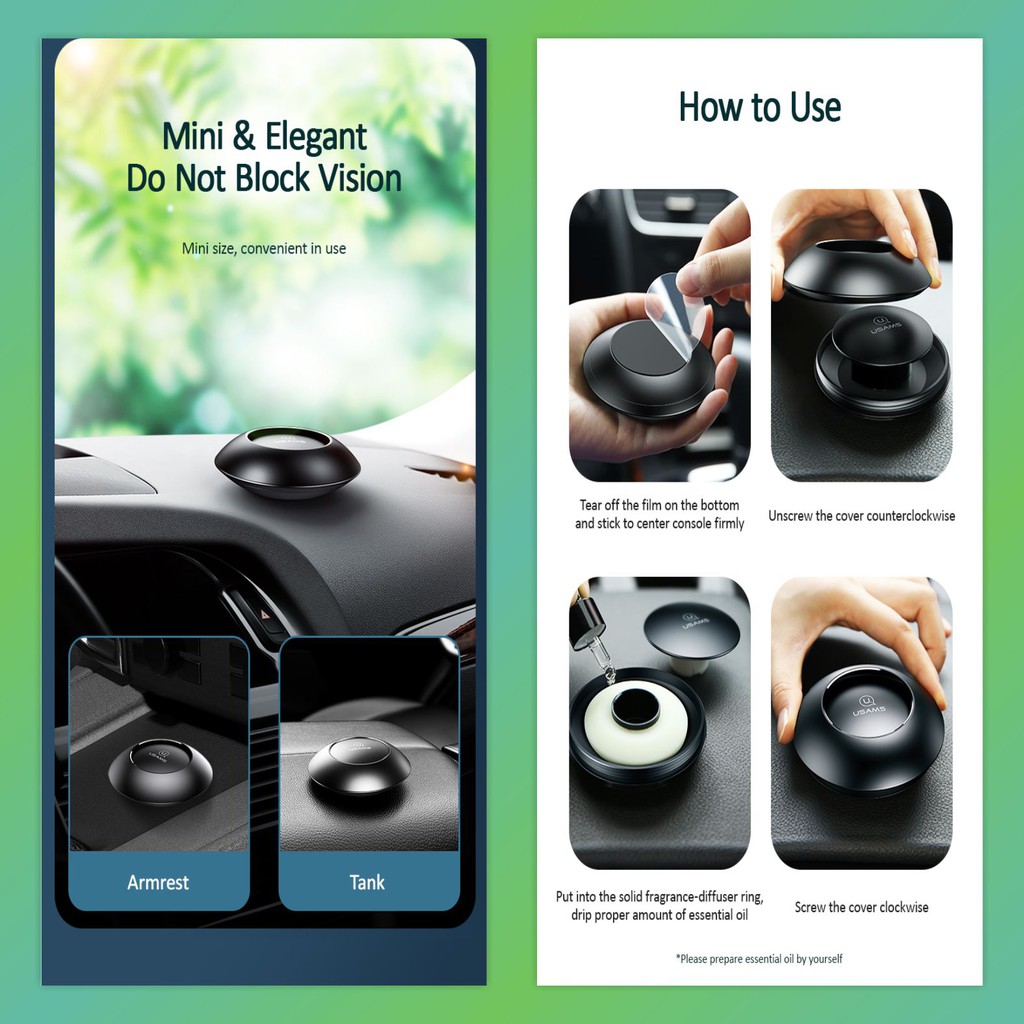 Mini & Elegant
Do Not Block Vision

Mini size, convenient in use

Armrest

Tank

How to Use

USAMS

Tear off the film on the bottom and stick to center console firmly

Unscrew the cover counterclockwise

USAMS

USAMS

Put into the solid fragrance-diffuser ring, drip proper amount of essential oil

Screw the cover clockwise

*Please prepare essential oil by yourself