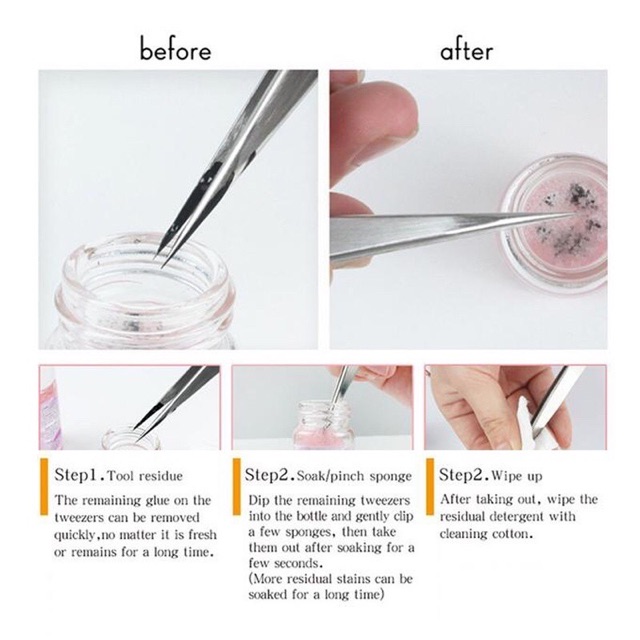 before

after

Step1. Tool residue

The remaining glue on the tweezers can be removed quickly,no matter it is fresh or remains for a long time.

Step2. Soak/pinch sponge

Dip the remaining tweezers into the bottle and gently clip a few sponges, then take them out after soaking for a few seconds.
(More residual stains can be soaked for a long time)

Step2. Wipe up

After taking out, wipe the residual detergent with cleaning cotton.