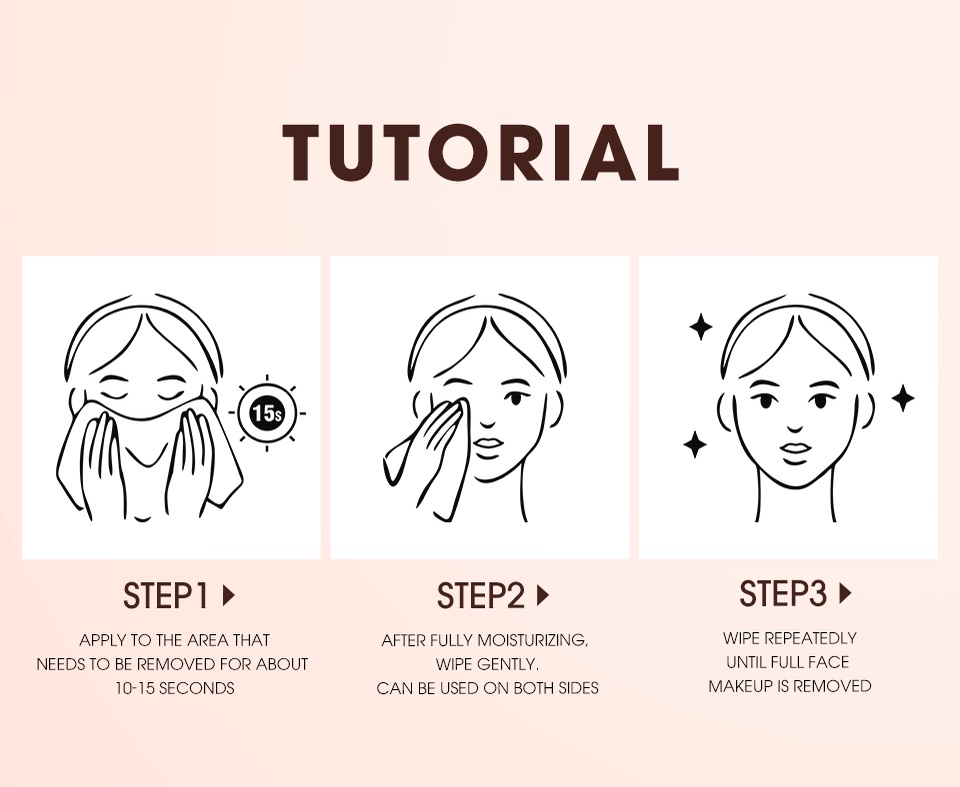 TUTORIAL

15s

STEP1

APPLY TO THE AREA THAT NEEDS TO BE REMOVED FOR ABOUT 10-15 SECONDS

STEP2

AFTER FULLY MOISTURIZING, WIPE GENTLY. CAN BE USED ON BOTH SIDES

STEP3

WIPE REPEATEDLY UNTIL FULL FACE MAKEUP IS REMOVED