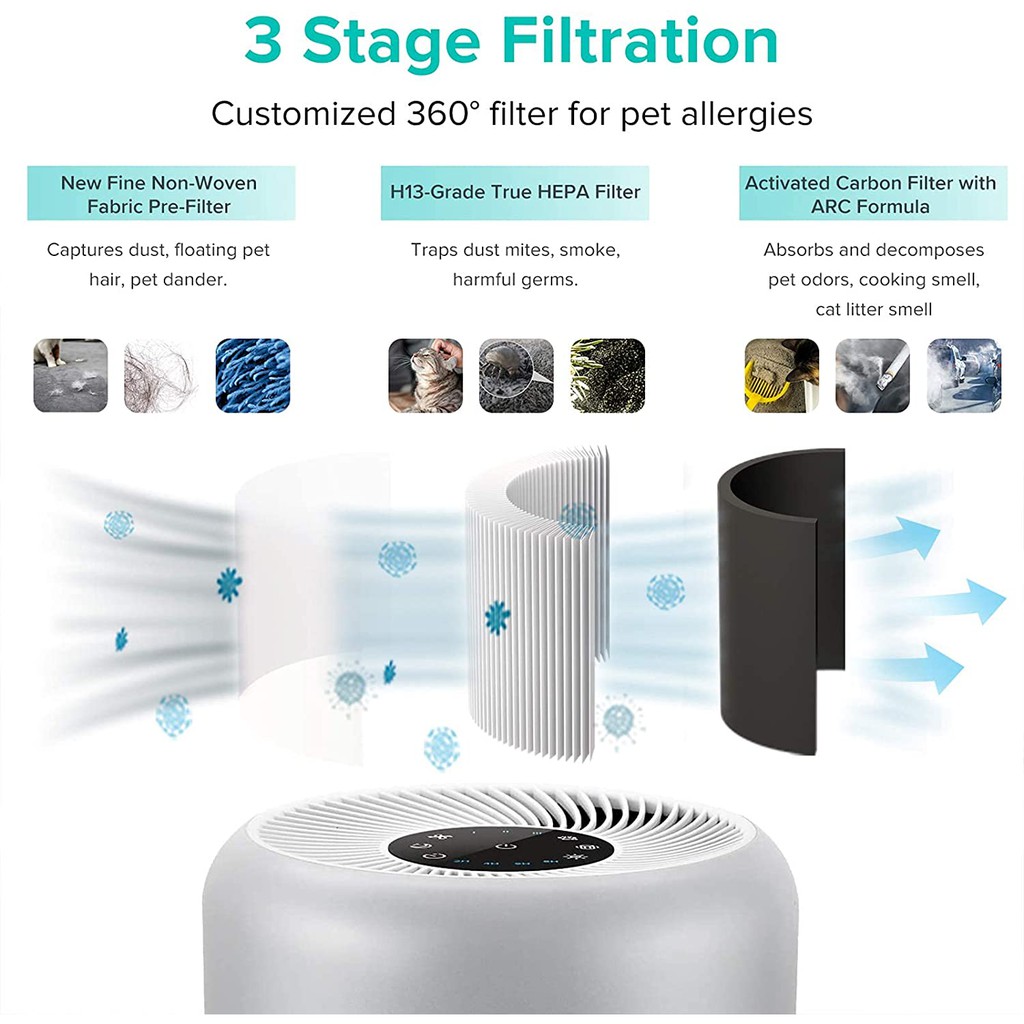 3 Stage Filtration

Customized 360° filter for pet allergies

New Fine Non-Woven Fabric Pre-Filter

Captures dust, floating pet hair, pet dander.

H13-Grade True HEPA Filter

Traps dust mites, smoke, harmful germs.

Activated Carbon Filter with ARC Formula

Absorbs and decomposes pet odors, cooking smell, cat litter smell