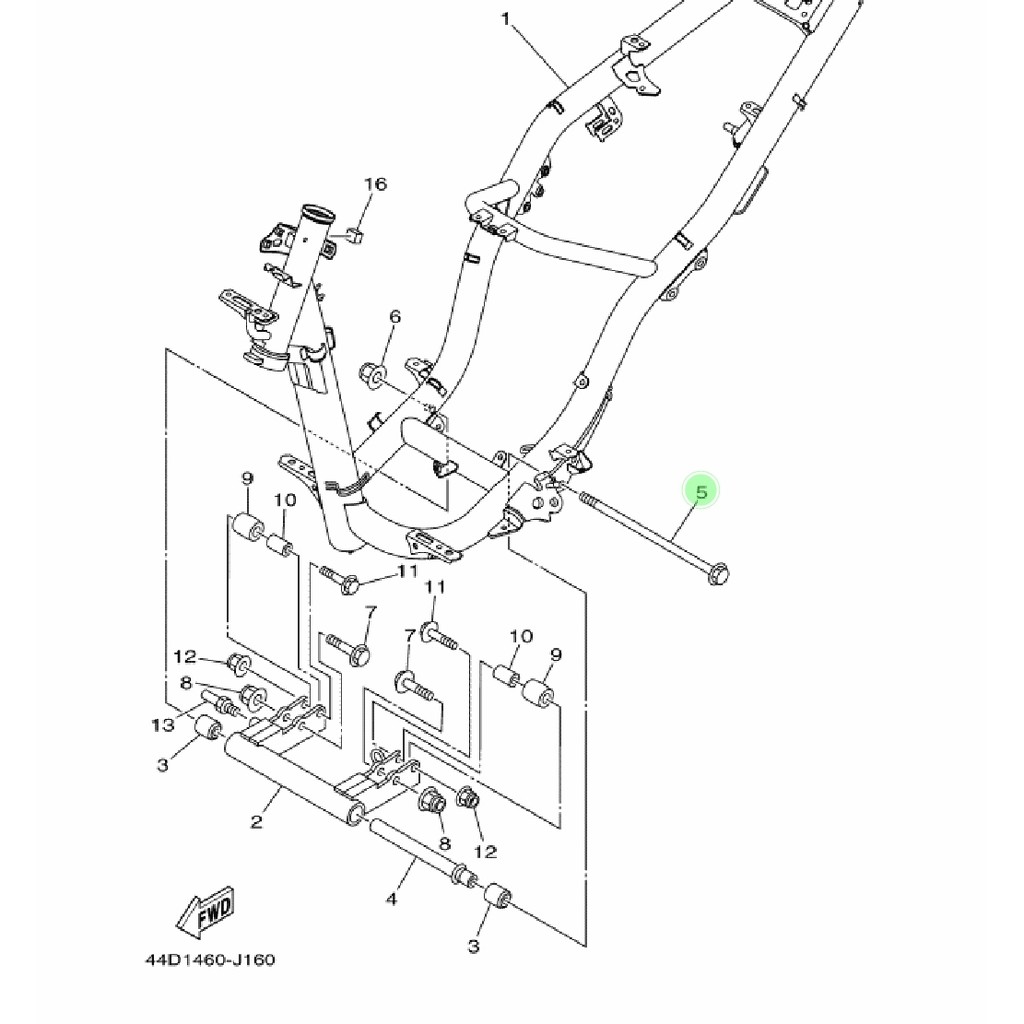 1
16
6
5
9
10
11
11
7
7
10
9
12
8
13
3
2
8
12
4
3
FWD
44D1460-J160