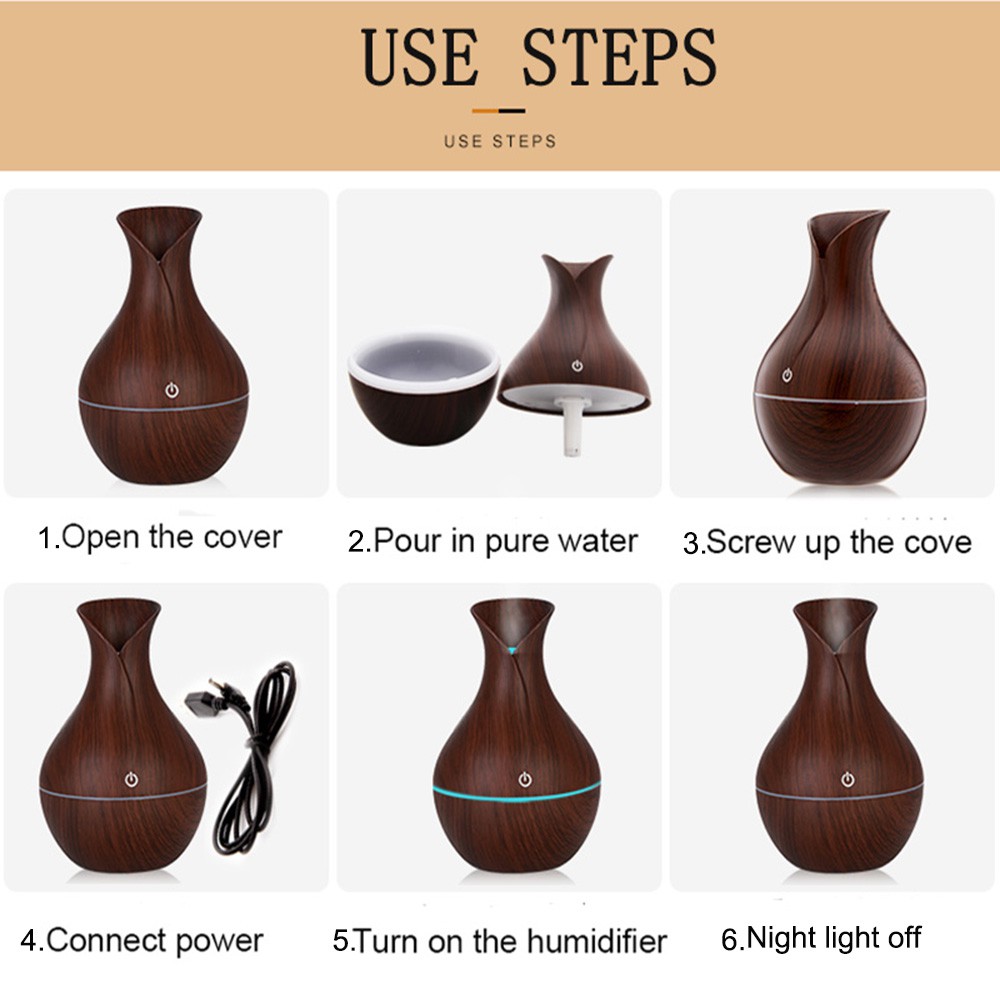 USE STEPS

USE STEPS

1.Open the cover

2.Pour in pure water

3.Screw up the cove

4.Connect power

5.Turn on the humidifier

6.Night light off