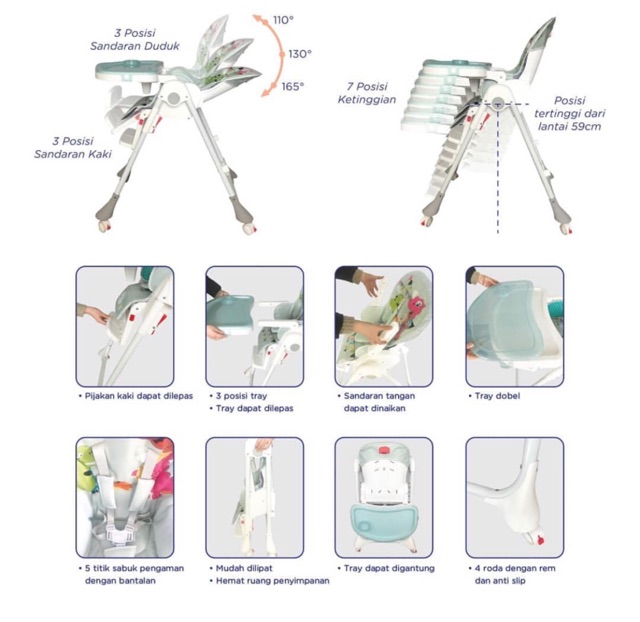 3 Posisi Sandaran Duduk

110°

130°

165°

3 Posisi Sandaran Kaki

7 Posisi Ketinggian

Posisi tertinggi dari lantai 59cm

• Pijakan kaki dapat dilepas

• 3 posisi tray
• Tray dapat dilepas

• Sandaran tangan dapat dinaikan

• Tray dobel

• 5 titik sabuk pengaman dengan bantalan

• Mudah dilipat
• Hemat ruang penyimpanan

• Tray dapat digantung

• 4 roda dengan rem dan anti slip