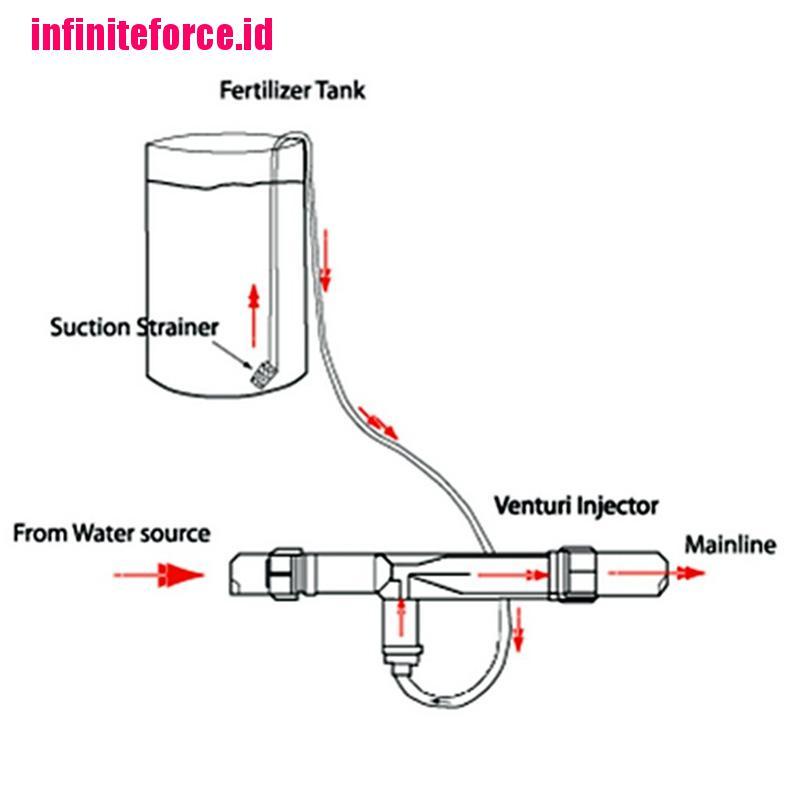 infiniteforce.id

Fertilizer Tank

Suction Strainer

Venturi Injector

From Water source

Mainline