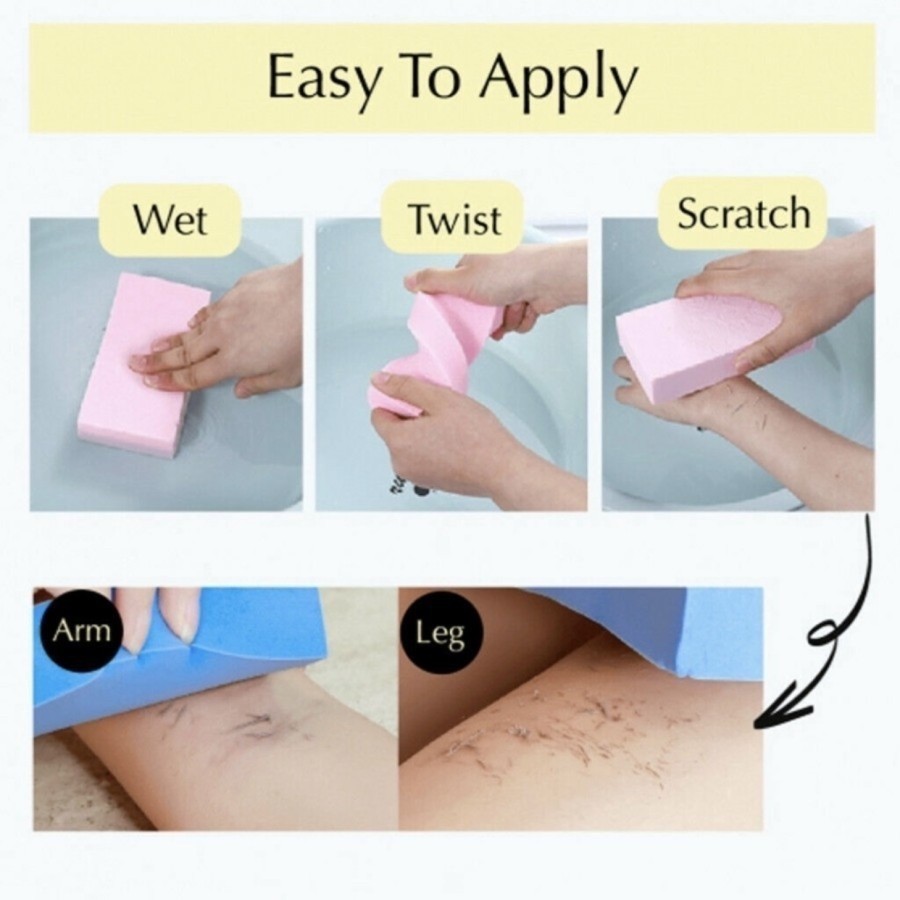 Easy To Apply

Wet

Twist

Scratch

Arm

Leg