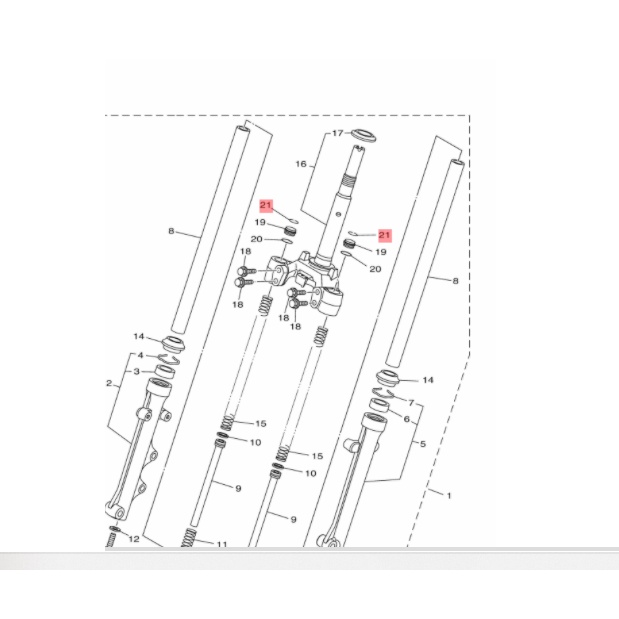 17
16
21
19
20
21
19
20
8
18
18
18
18
8
14
4
3
2
14
7
6
5
15
10
15
10
9
9
1
12
11