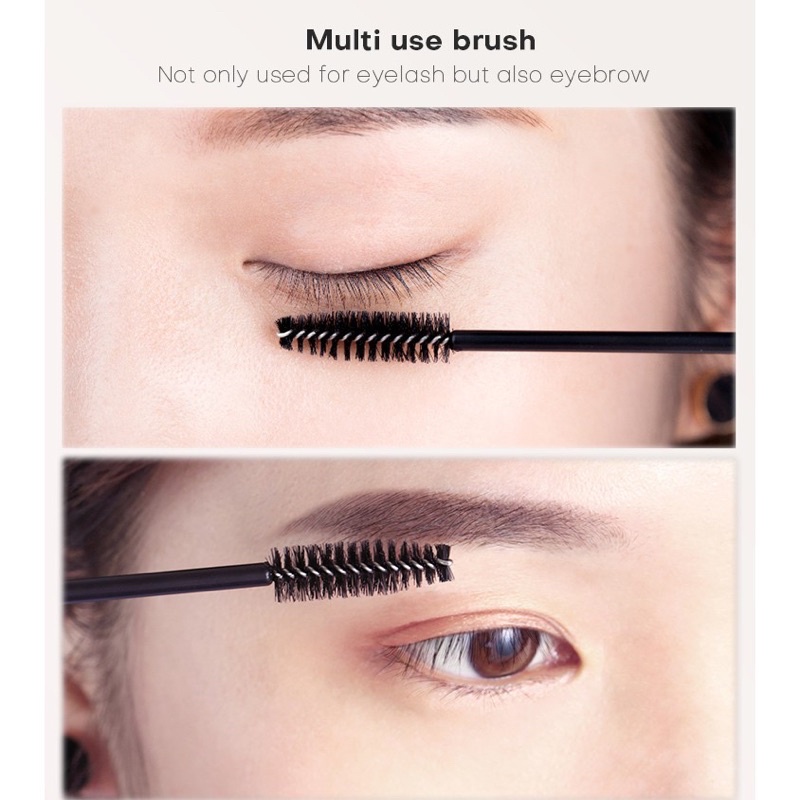 Multi use brush

Not only used for eyelash but also eyebrow