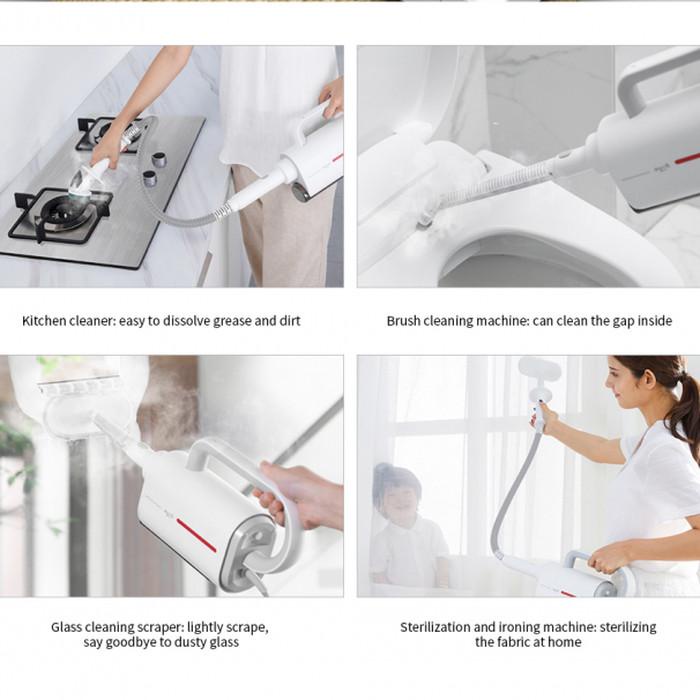 Kitchen cleaner: easy to dissolve grease and dirt

Brush cleaning machine: can clean the gap inside

Glass cleaning scraper: lightly scrape, say goodbye to dusty glass

Sterilization and ironing machine: sterilizing the fabric at home