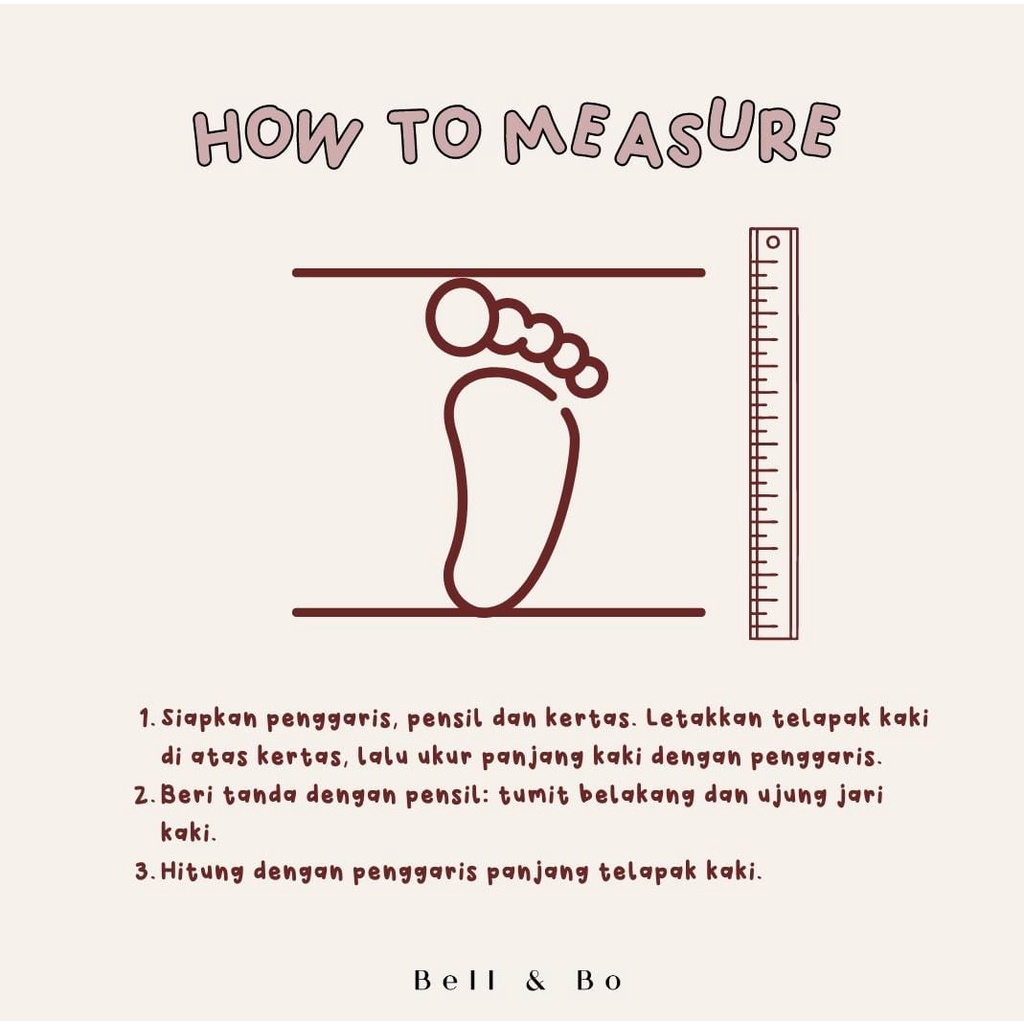 HOW TO MEASURE

1. Siapkan penggaris, pensil dan kertas. Letakkan telapak kaki di atas kertas, lalu ukur panjang kaki dengan penggaris.
2. Beri tanda dengan pensil: tumit belakang dan ujung jari kaki.
3. Hitung dengan penggaris panjang telapak kaki.

Bell & Bo