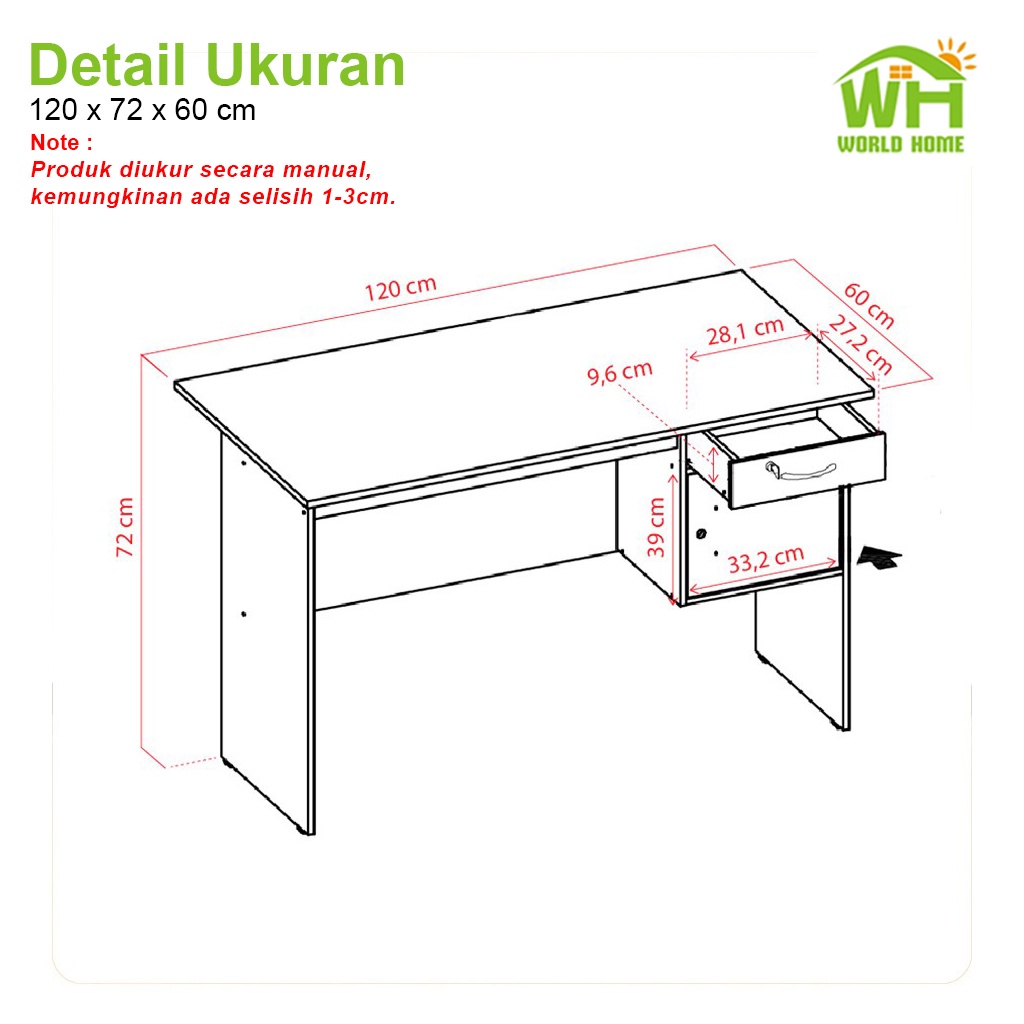 Detail Ukuran
120 x 72 x 60 cm
Note :
Produk diukur secara manual, kemungkinan ada selisih 1-3cm.

WH
WORLD HOME

120 cm
60 cm
28,1 cm
27,2 cm
9,6 cm
72 cm
39 cm
33,2 cm