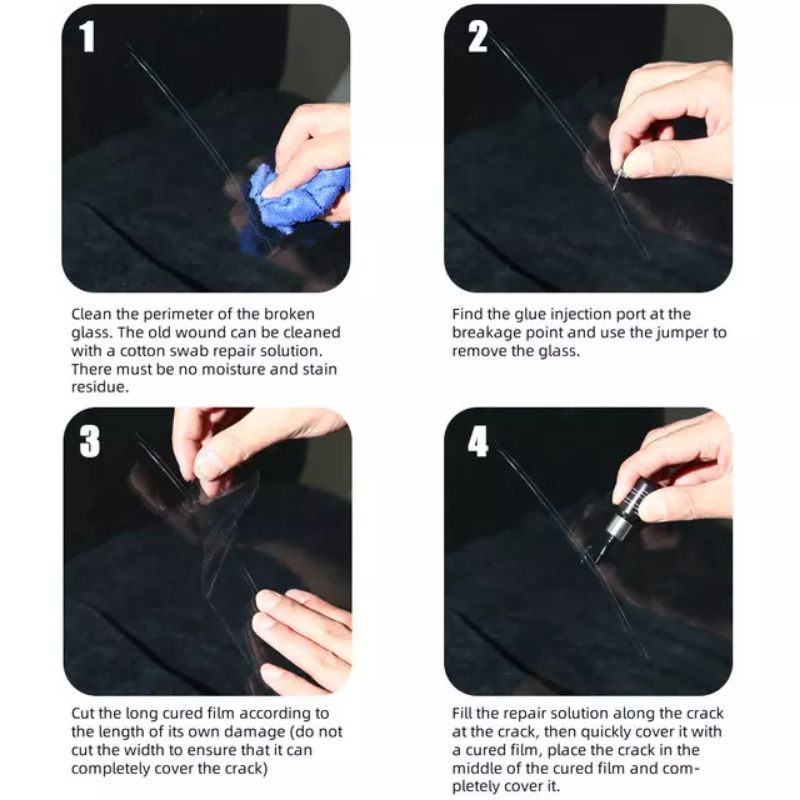 1

Clean the perimeter of the broken glass. The old wound can be cleaned with a cotton swab repair solution. There must be no moisture and stain residue.

2

Find the glue injection port at the breakage point and use the jumper to remove the glass.

3

Cut the long cured film according to the length of its own damage (do not cut the width to ensure that it can completely cover the crack)

4

Fill the repair solution along the crack at the crack, then quickly cover it with a cured film, place the crack in the middle of the cured film and completely cover it.