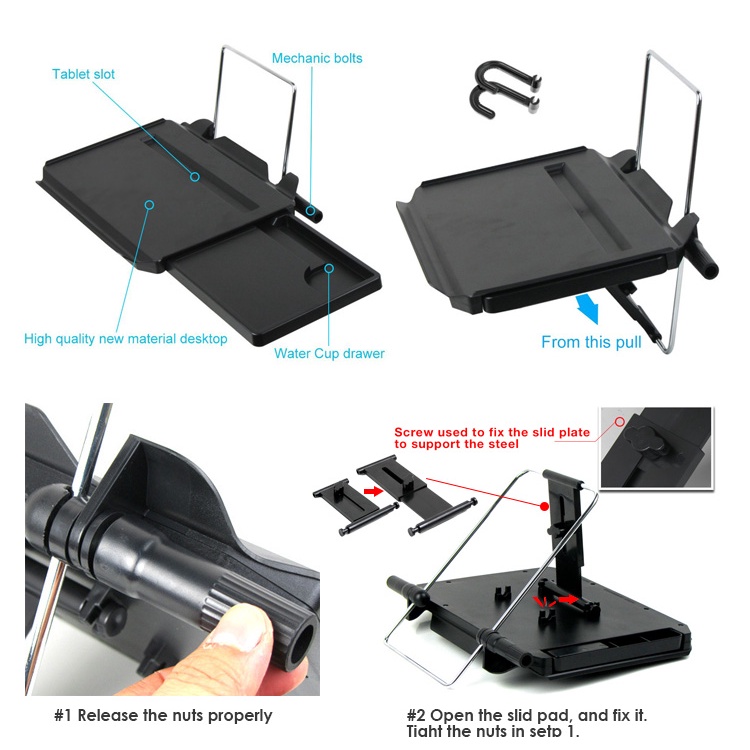 Tablet slot

Mechanic bolts

High quality new material desktop

Water Cup drawer

From this pull

Screw used to fix the slid plate to support the steel

#1 Release the nuts properly

#2 Open the slid pad, and fix it. Tight the nuts in setp 1.