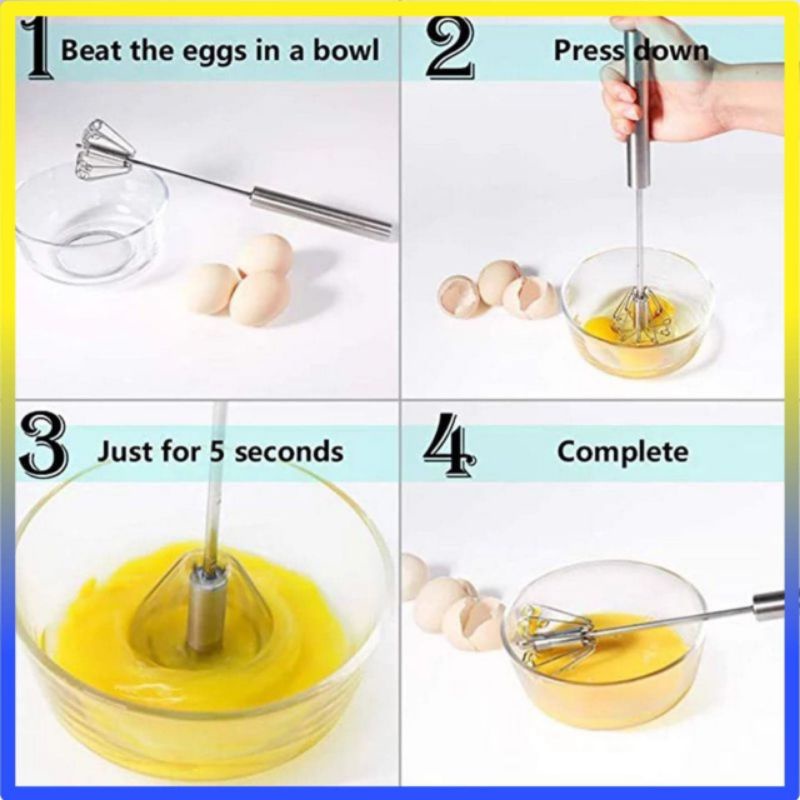 1 Beat the eggs in a bowl

2 Press down

3 Just for 5 seconds

4 Complete