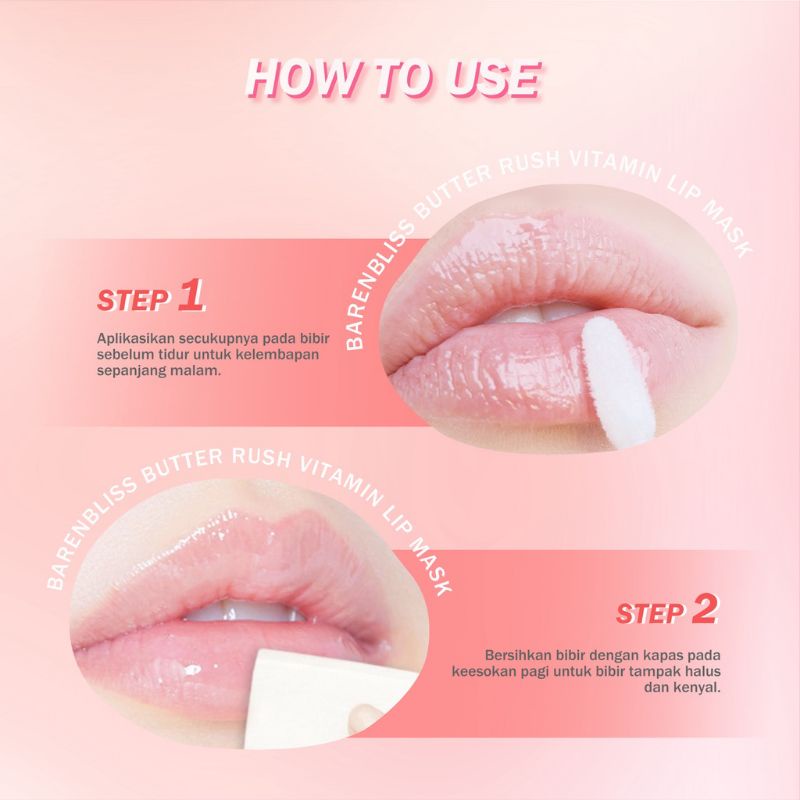 HOW TO USE

BARENBLISS BUTTER RUSH VITAMIN LIP MASK

STEP 1

Aplikasikan secukupnya pada bibir sebelum tidur untuk kelembapan sepanjang malam.

BARENBLISS BUTTER RUSH VITAMIN LIP MASK

STEP 2

Bersihkan bibir dengan kapas pada keesokan pagi untuk bibir tampak halus dan kenyal.