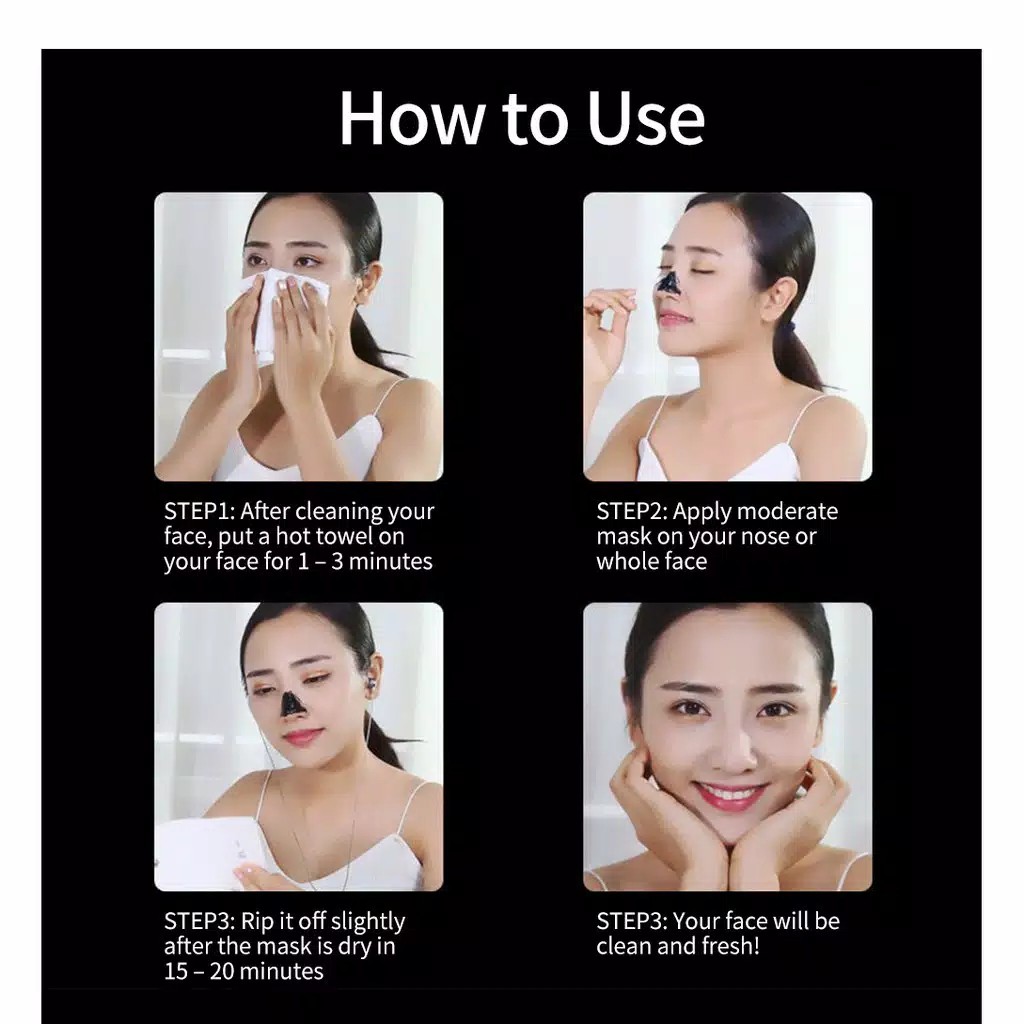 How to Use

STEP1: After cleaning your face, put a hot towel on your face for 1 – 3 minutes

STEP2: Apply moderate mask on your nose or whole face

STEP3: Rip it off slightly after the mask is dry in 15 – 20 minutes

STEP3: Your face will be clean and fresh!