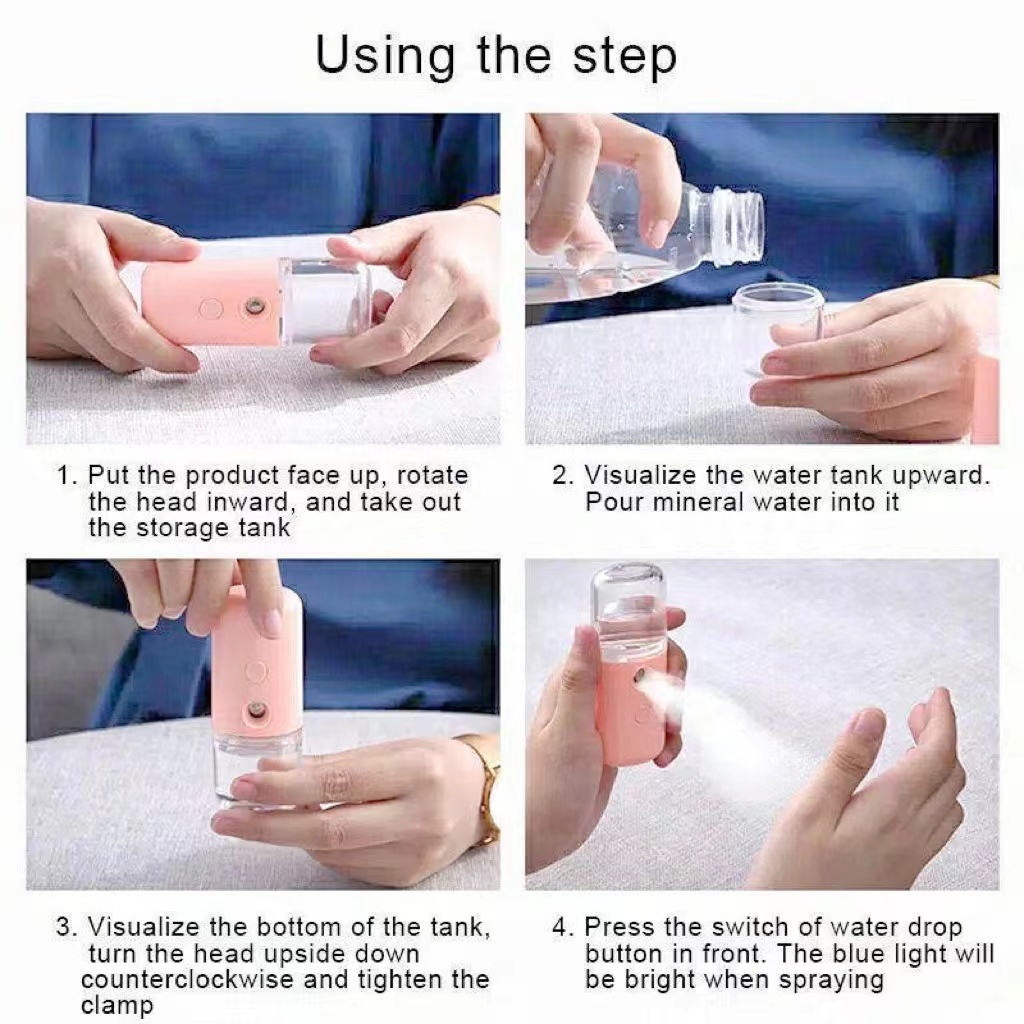 Using the step

1. Put the product face up, rotate the head inward, and take out the storage tank

2. Visualize the water tank upward. Pour mineral water into it

3. Visualize the bottom of the tank, turn the head upside down counterclockwise and tighten the clamp

4. Press the switch of water drop button in front. The blue light will be bright when spraying