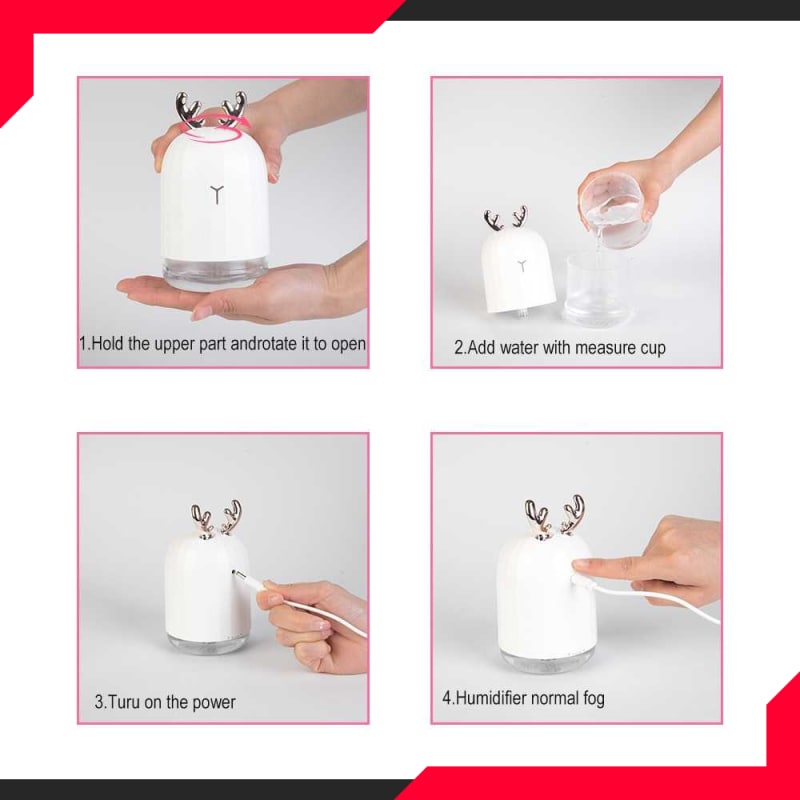 1.Hold the upper part androtate it to open

2.Add water with measure cup

3.Turu on the power

4.Humidifier normal fog