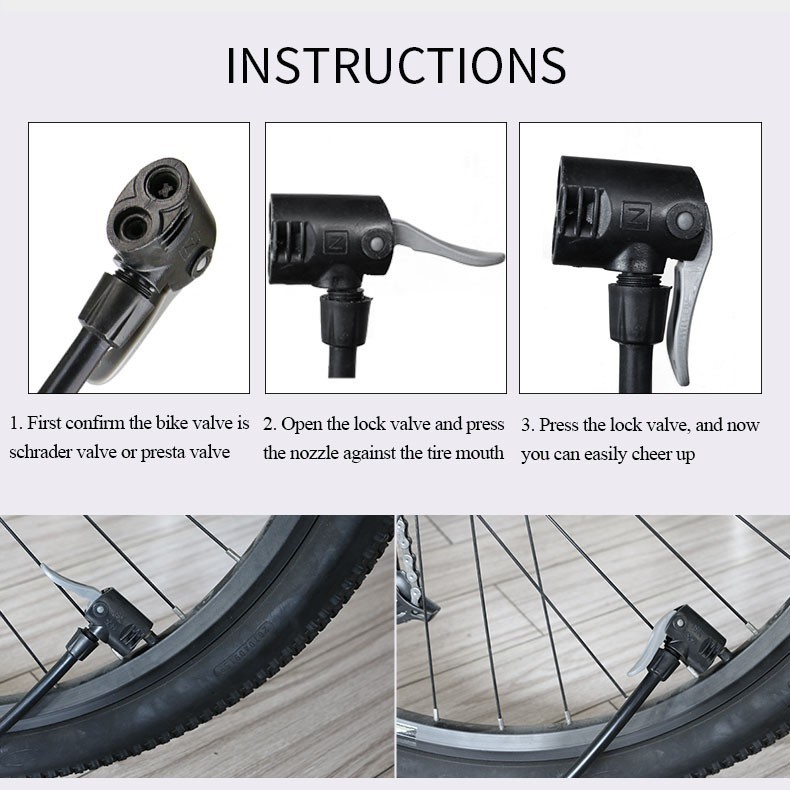 INSTRUCTIONS

1. First confirm the bike valve is schrader valve or presta valve

2. Open the lock valve and press the nozzle against the tire mouth

3. Press the lock valve, and now you can easily cheer up