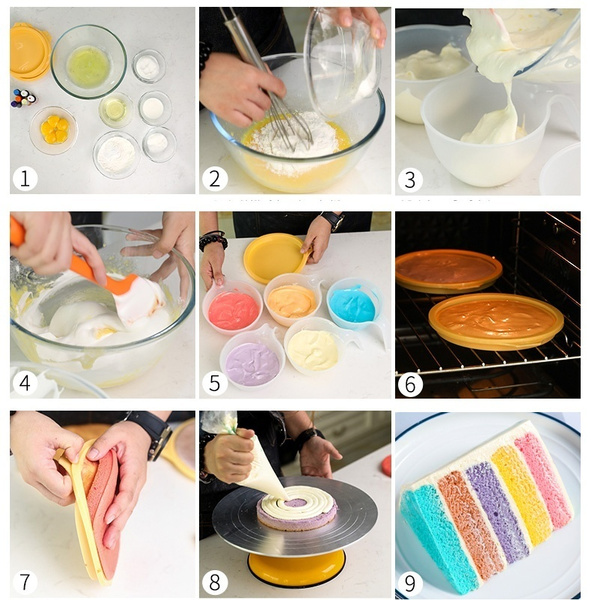 1
2
3
4
5
6
7
8
9