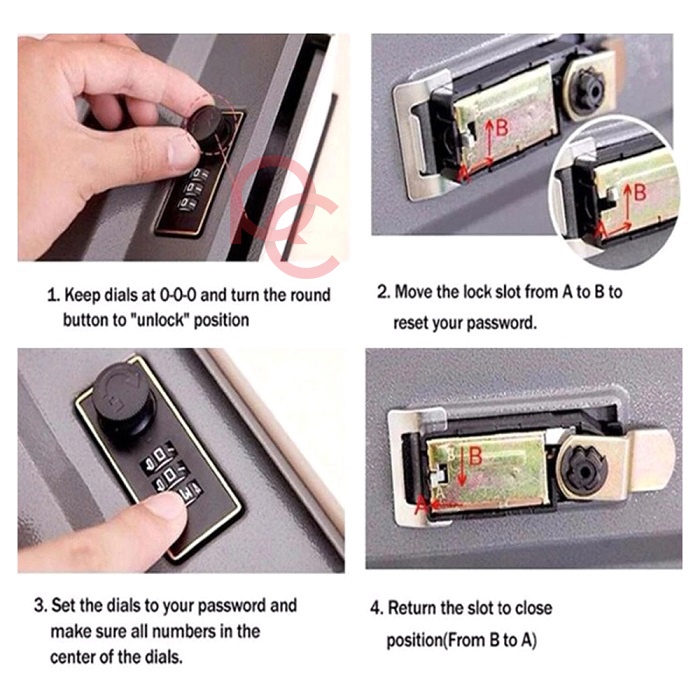 B
A

B
A

1. Keep dials at 0-0-0 and turn the round button to "unlock" position

2. Move the lock slot from A to B to reset your password.

B
A

3. Set the dials to your password and make sure all numbers in the center of the dials.

4. Return the slot to close position(From B to A)