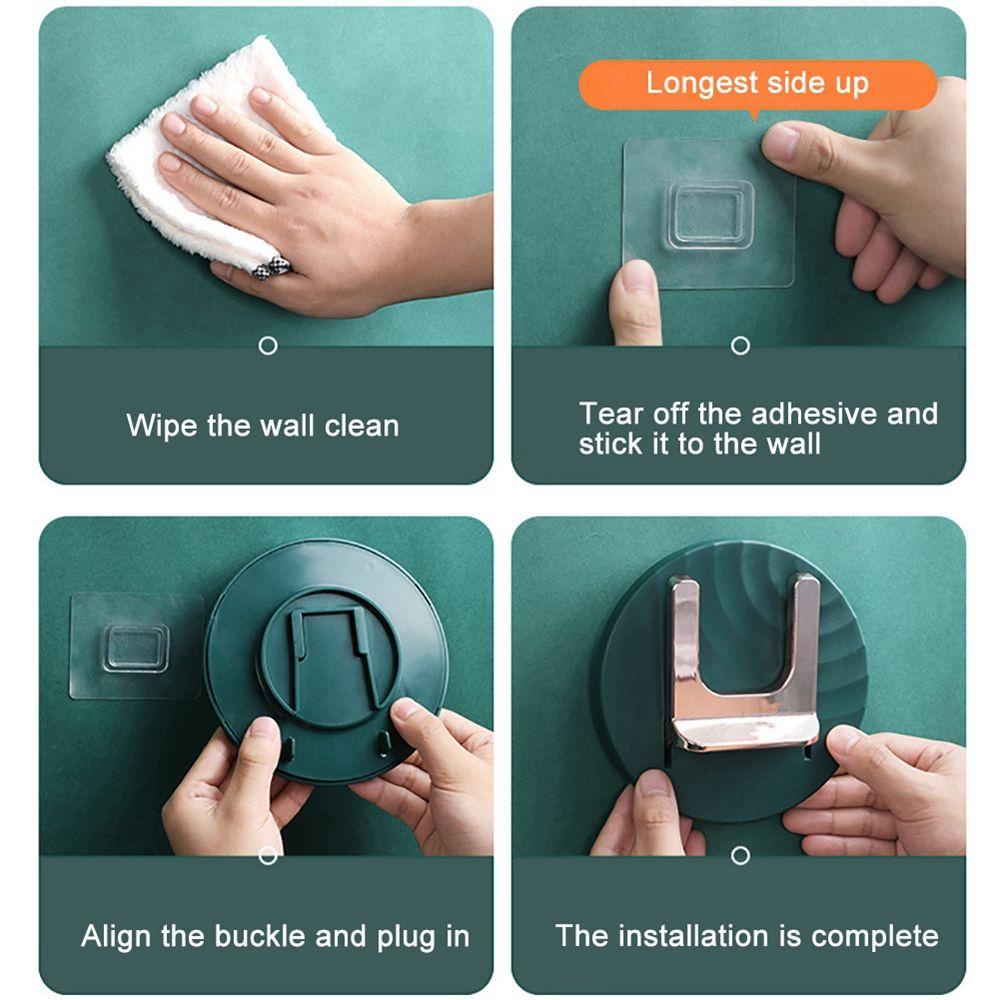 Wipe the wall clean

Longest side up

Tear off the adhesive and stick it to the wall

Align the buckle and plug in

The installation is complete