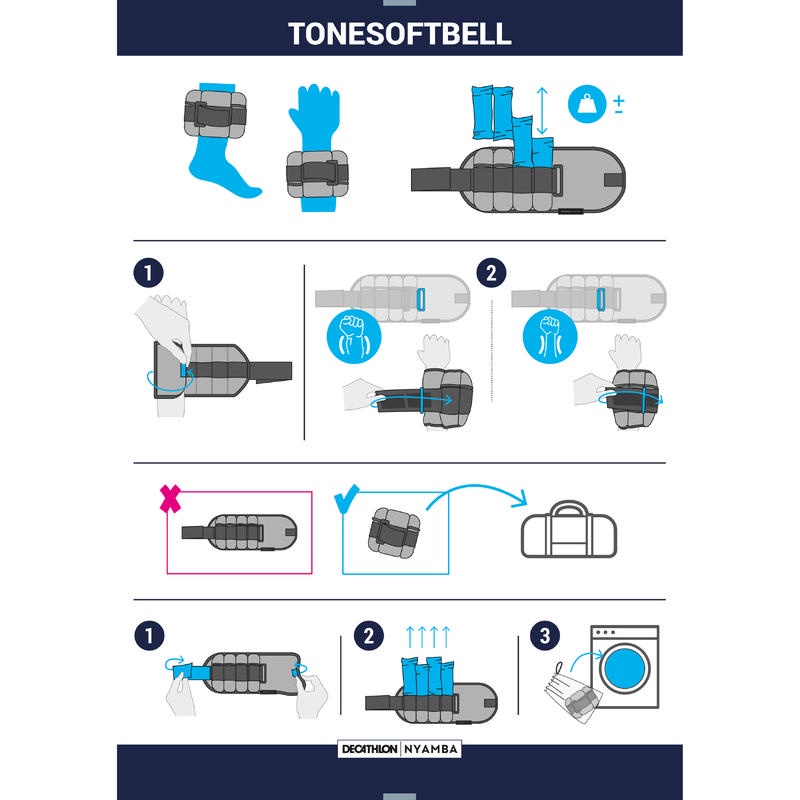 TONESOFTBELL

±

1

2

1

2

3

DECATHLON | NYAMBA