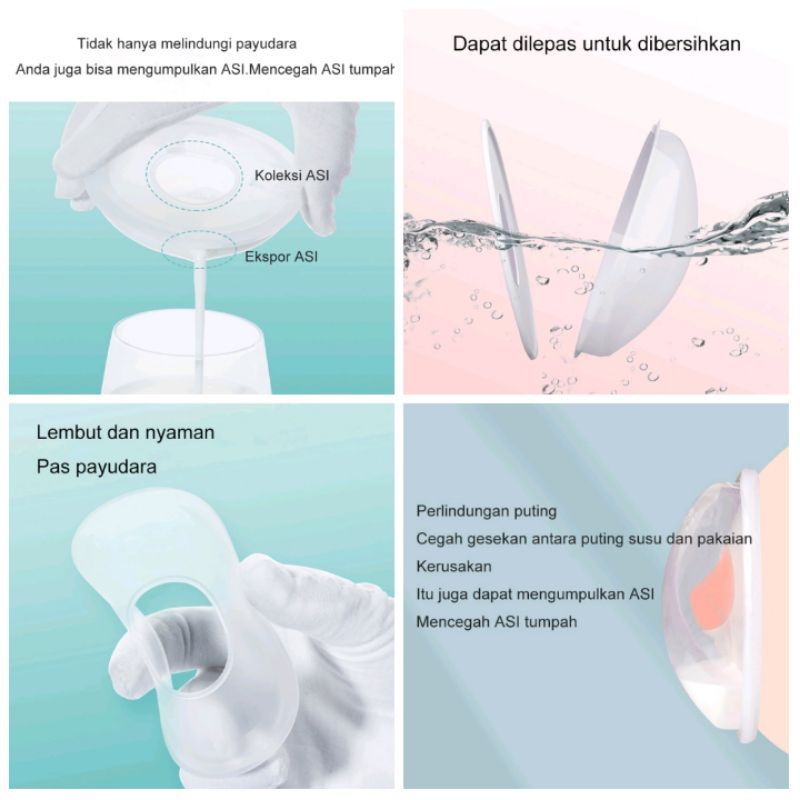 Tidak hanya melindungi payudara
Anda juga bisa mengumpulkan ASI.Mencegah ASI tumpah

Koleksi ASI

Ekspor ASI

Dapat dilepas untuk dibersihkan

Lembut dan nyaman
Pas payudara

Perlindungan puting
Cegah gesekan antara puting susu dan pakaian
Kerusakan
Itu juga dapat mengumpulkan ASI
Mencegah ASI tumpah